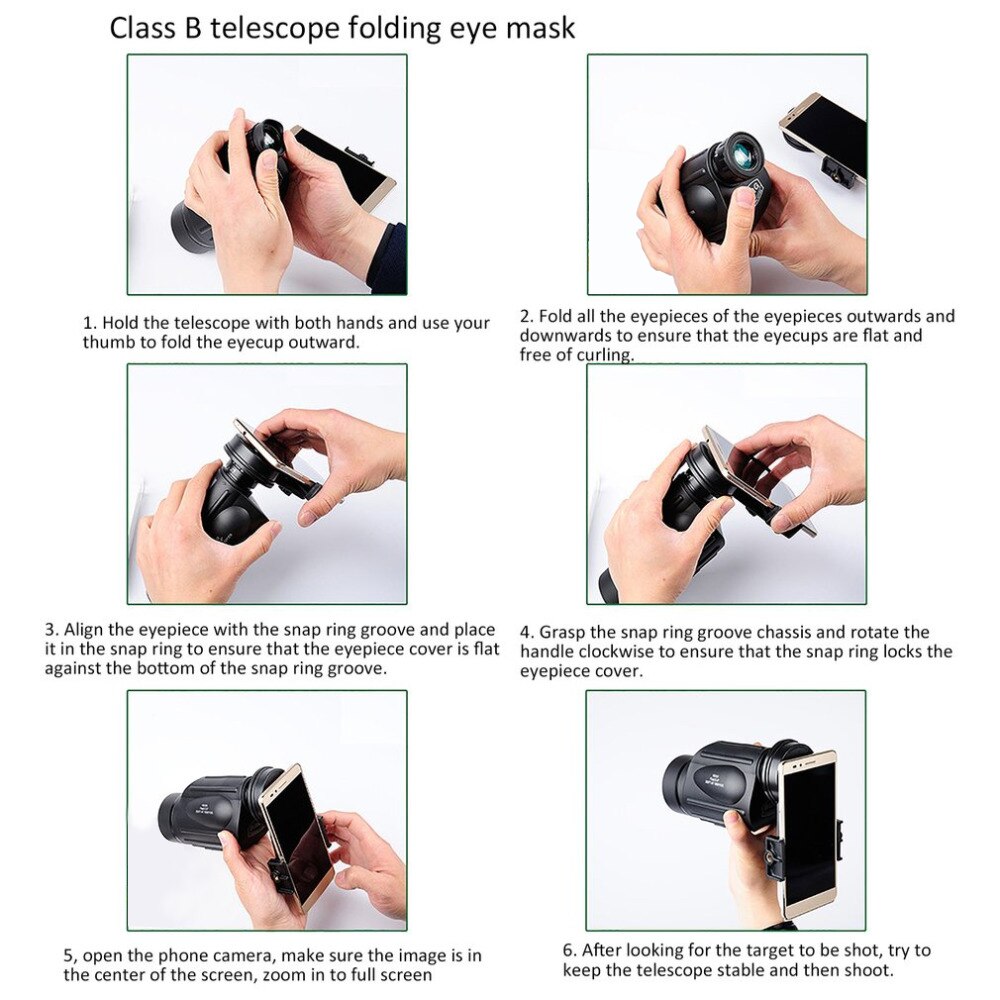 Class B telescope folding eye mask

1. Hold the telescope with both hands and use your thumb to fold the eyecup outward.

2. Fold all the eyepieces of the eyepieces outwards and downwards to ensure that the eyecups are flat and free of curling.

3. Align the eyepiece with the snap ring groove and place it in the snap ring to ensure that the eyepiece cover is flat against the bottom of the snap ring groove.

4. Grasp the snap ring groove chassis and rotate the handle clockwise to ensure that the snap ring locks the eyepiece cover.

5, open the phone camera, make sure the image is in the center of the screen, zoom in to full screen

6. After looking for the target to be shot, try to keep the telescope stable and then shoot.