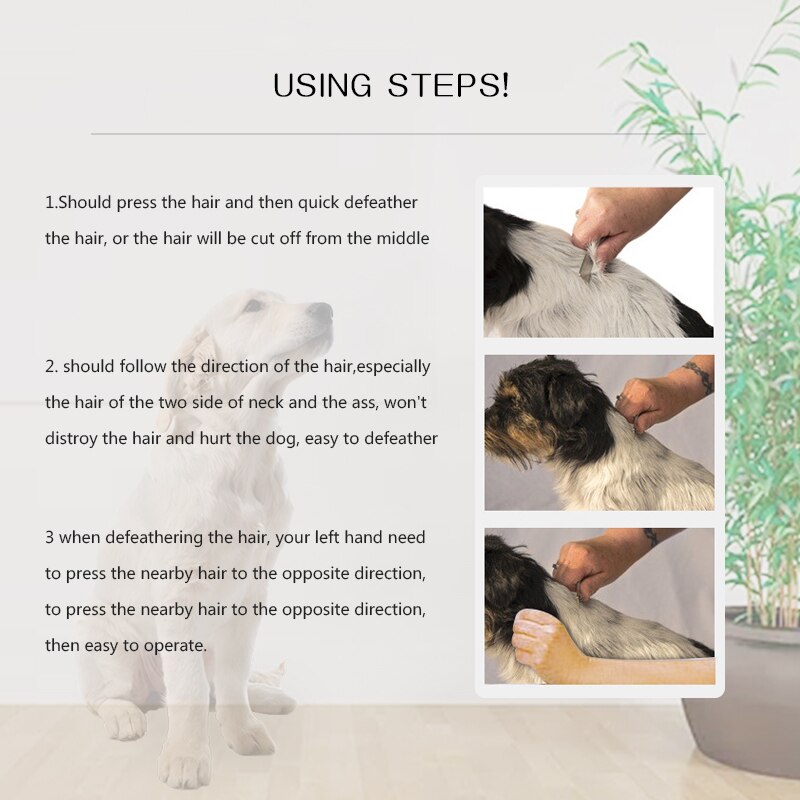 USING STEPS!

1.Should press the hair and then quick defeather the hair, or the hair will be cut off from the middle

2. should follow the direction of the hair,especially the hair of the two side of neck and the ass, won't distroy the hair and hurt the dog, easy to defeather

3 when defeathering the hair, your left hand need to press the nearby hair to the opposite direction, to press the nearby hair to the opposite direction, then easy to operate.