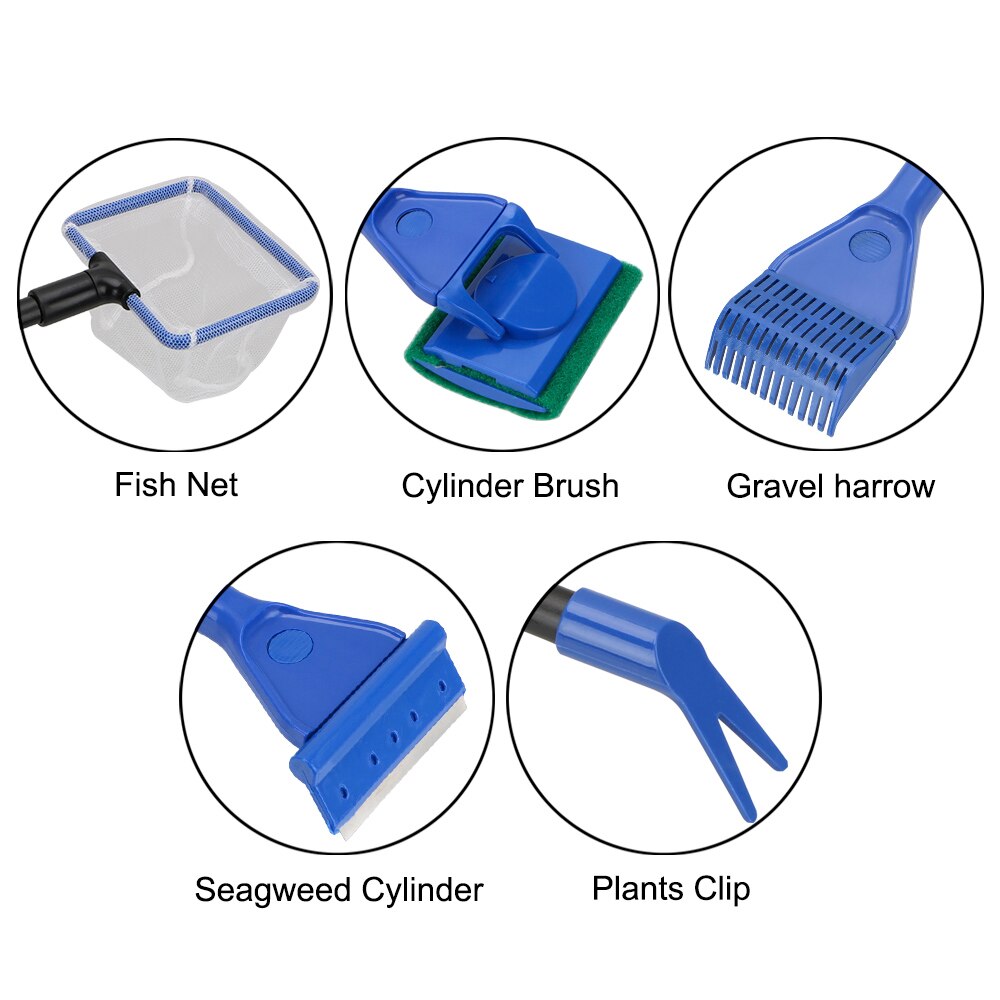 Fish Net

Cylinder Brush

Gravel harrow

Seagweed Cylinder

Plants Clip