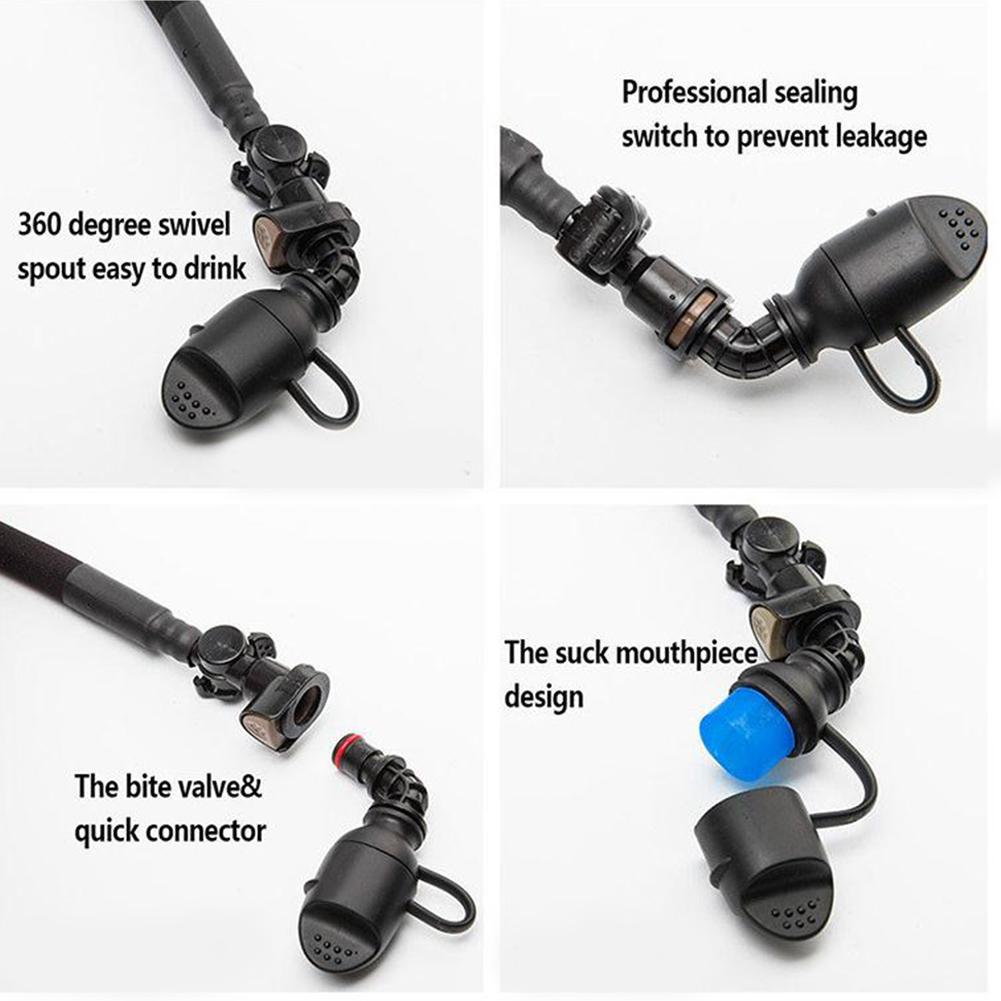 360 degree swivel spout easy to drink

Professional sealing switch to prevent leakage

The bite valve& quick connector

The suck mouthpiece design