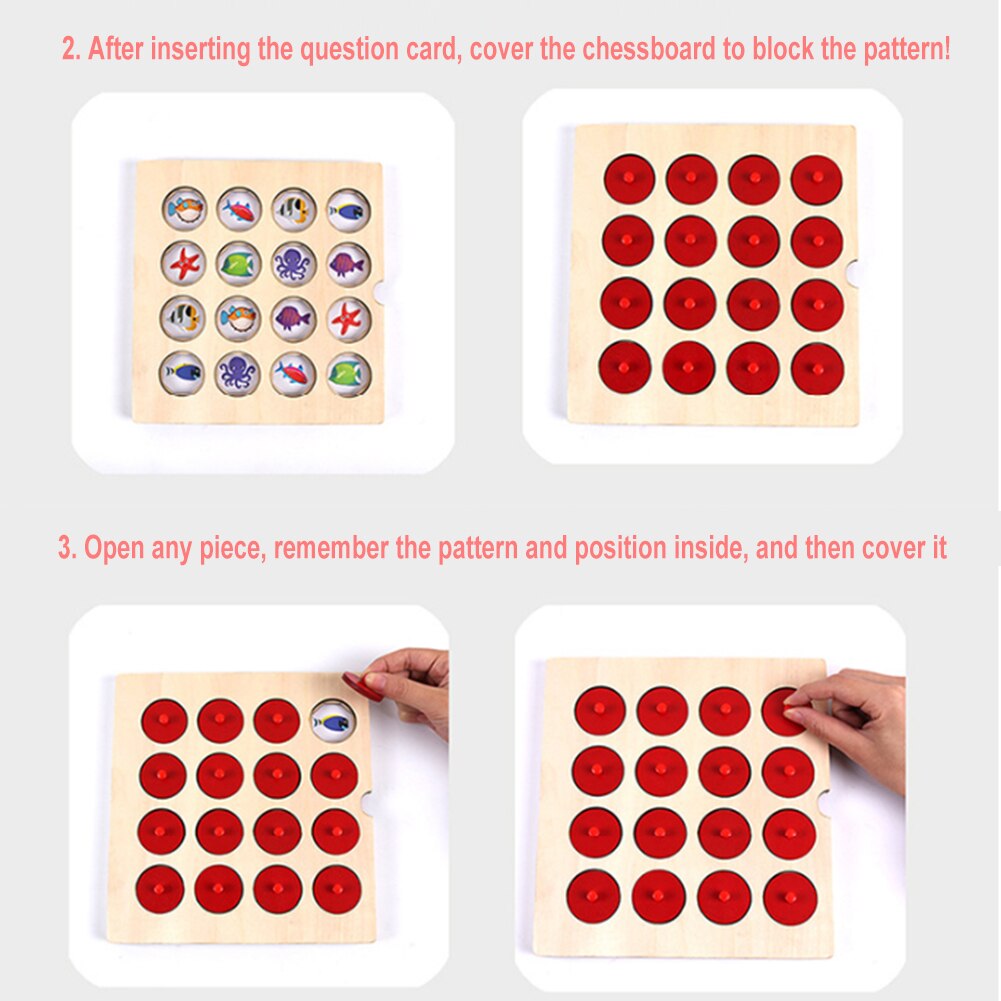 2. After inserting the question card, cover the chessboard to block the pattern!

3. Open any piece, remember the pattern and position inside, and then cover it