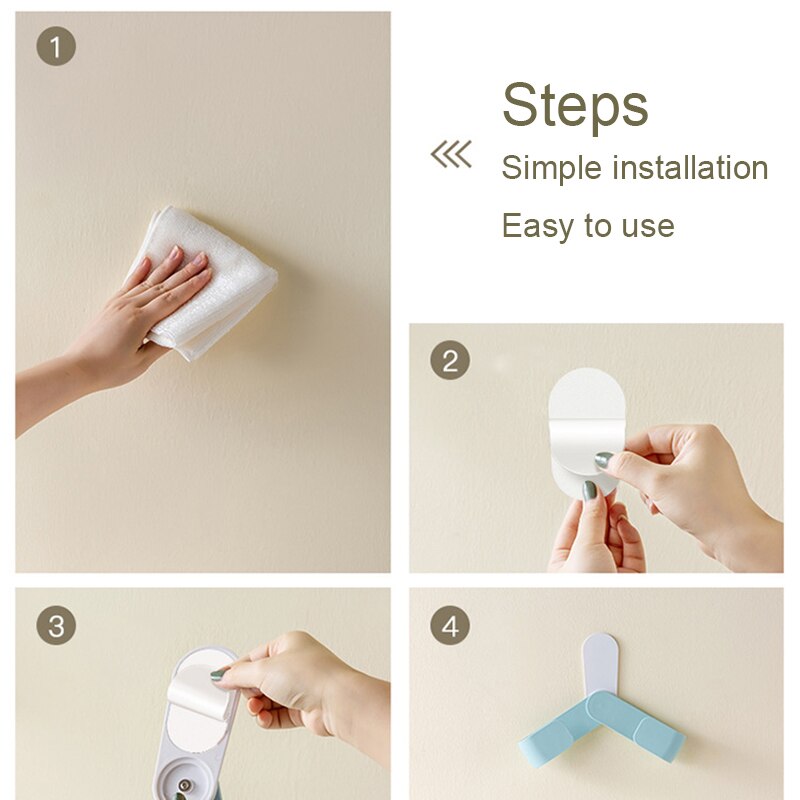 1

Steps

Simple installation

Easy to use

2

3

4