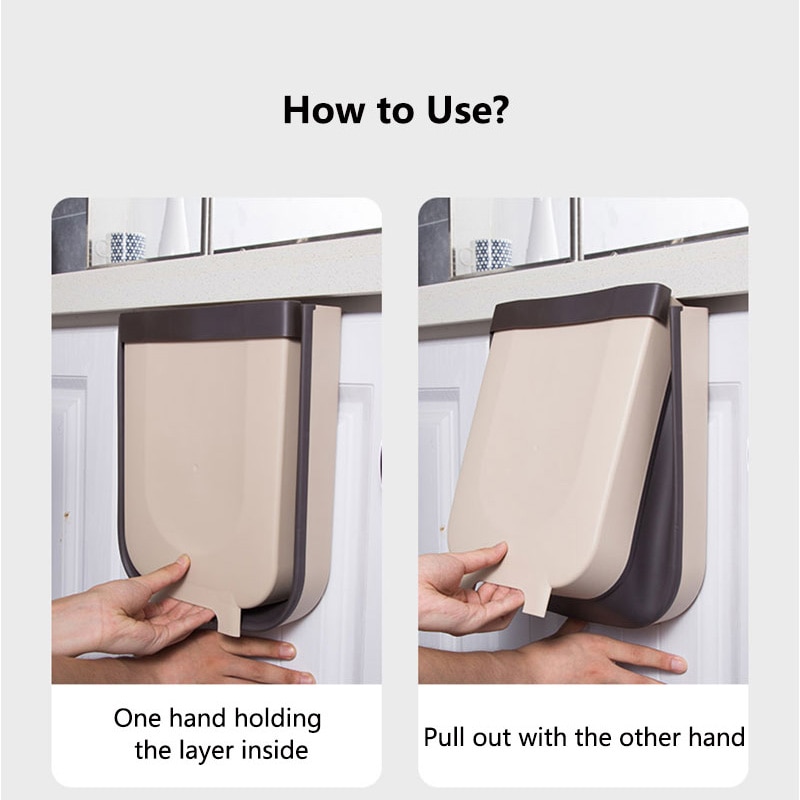 How to Use?

One hand holding the layer inside

Pull out with the other hand