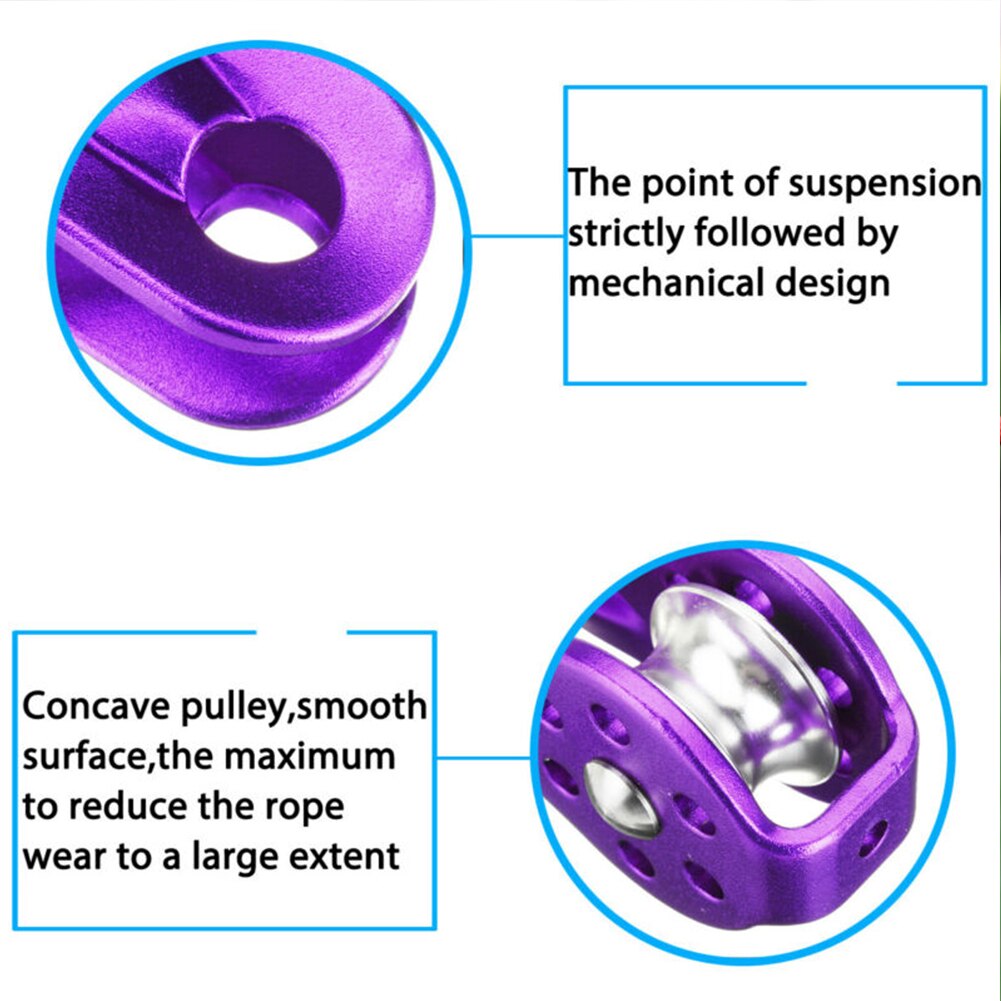 The point of suspension strictly followed by mechanical design

Concave pulley,smooth surface,the maximum to reduce the rope wear to a large extent