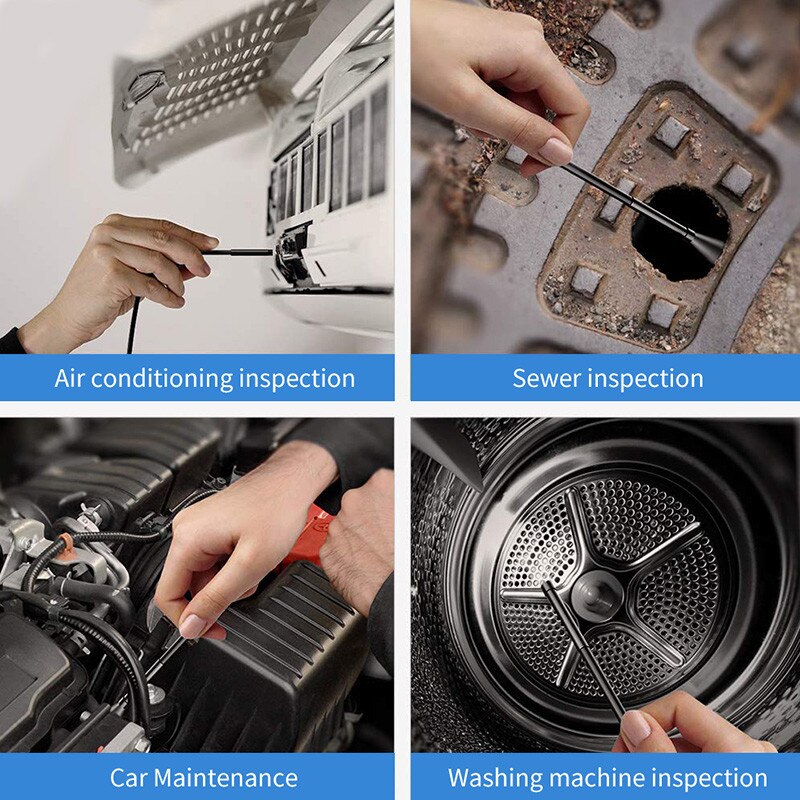 Air conditioning inspection

Sewer inspection

Car Maintenance

Washing machine inspection