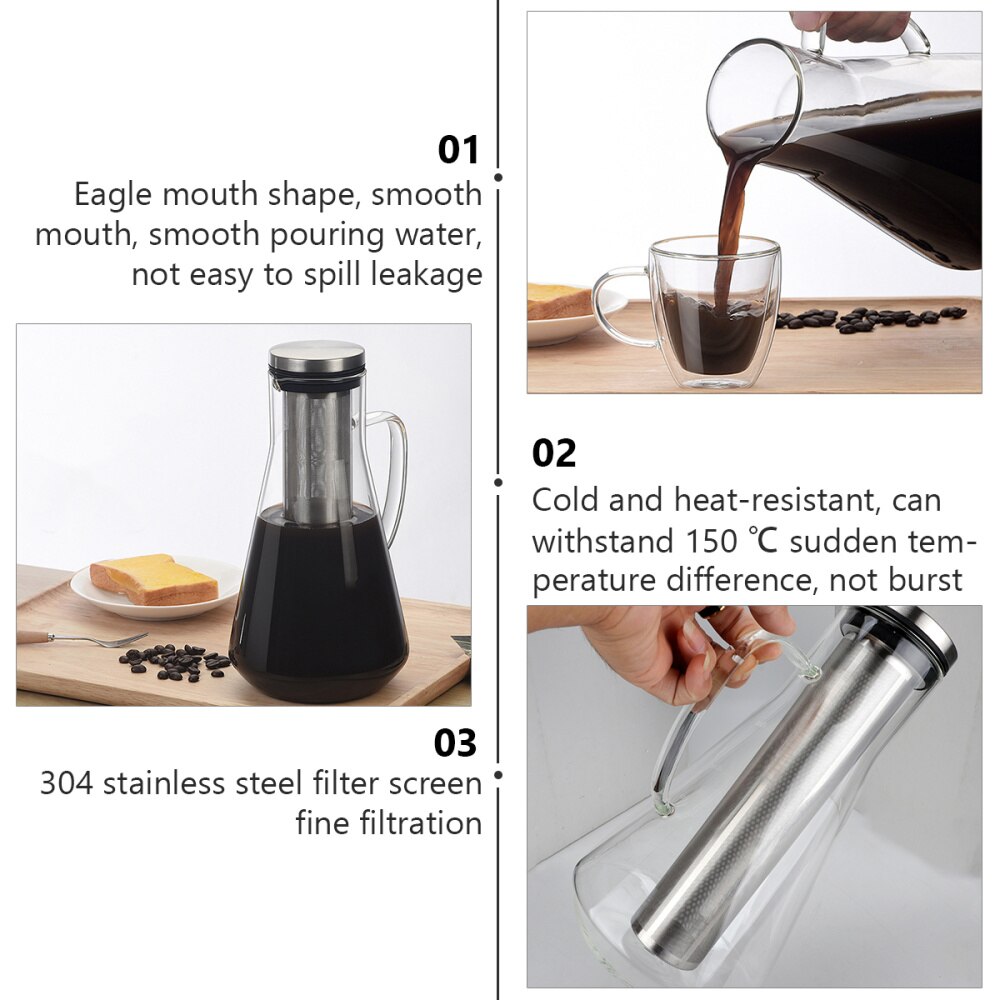 01
Eagle mouth shape, smooth mouth, smooth pouring water, not easy to spill leakage

02
Cold and heat-resistant, can withstand 150 ℃ sudden temperature difference, not burst

03
304 stainless steel filter screen fine filtration