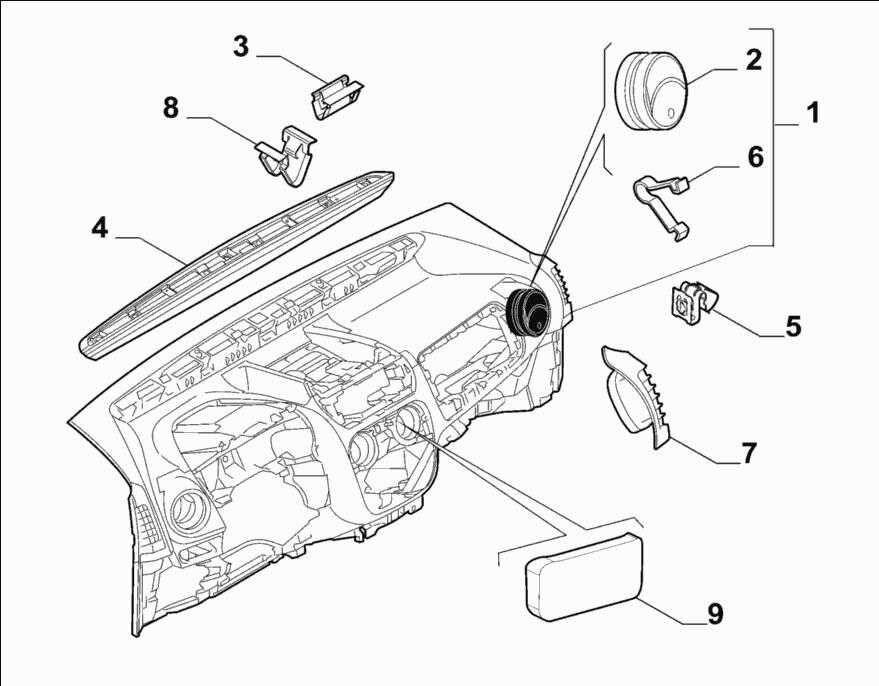 3
8
4
2
1
6
5
7
9