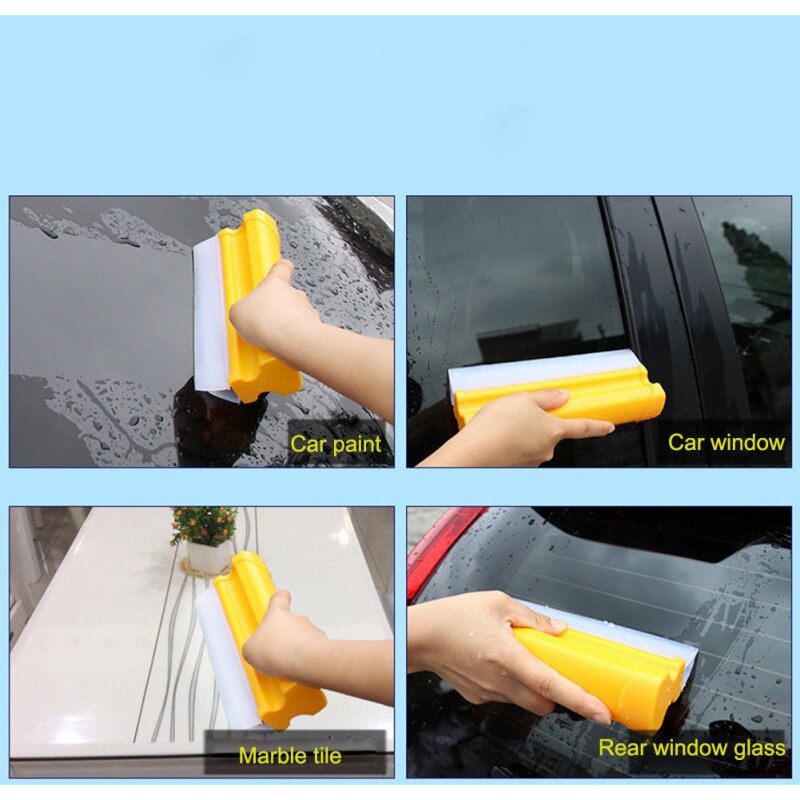 Car paint

Car window

Marble tile

Rear window glass