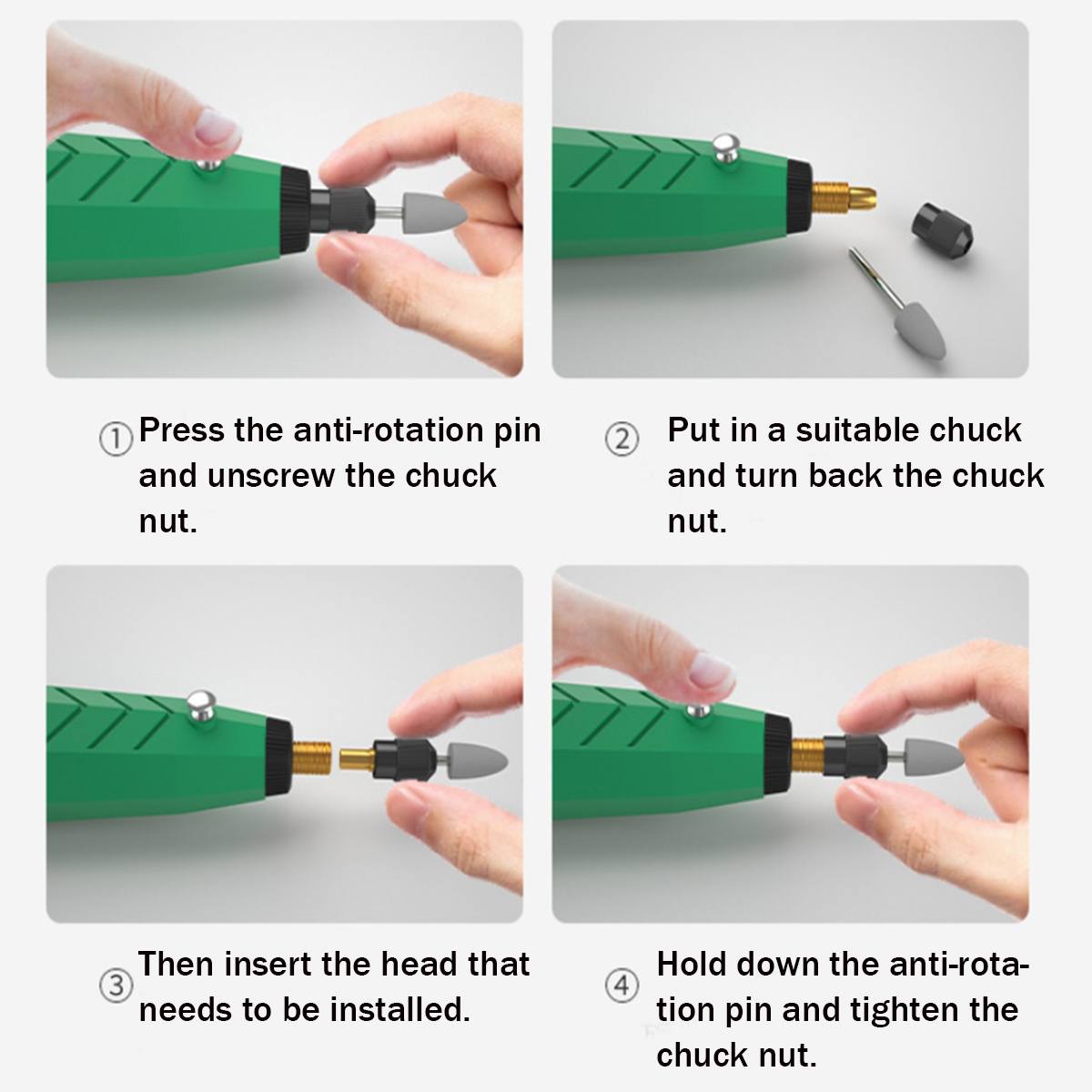 ① Press the anti-rotation pin and unscrew the chuck nut.

② Put in a suitable chuck and turn back the chuck nut.

③ Then insert the head that needs to be installed.

④ Hold down the anti-rotation pin and tighten the chuck nut.