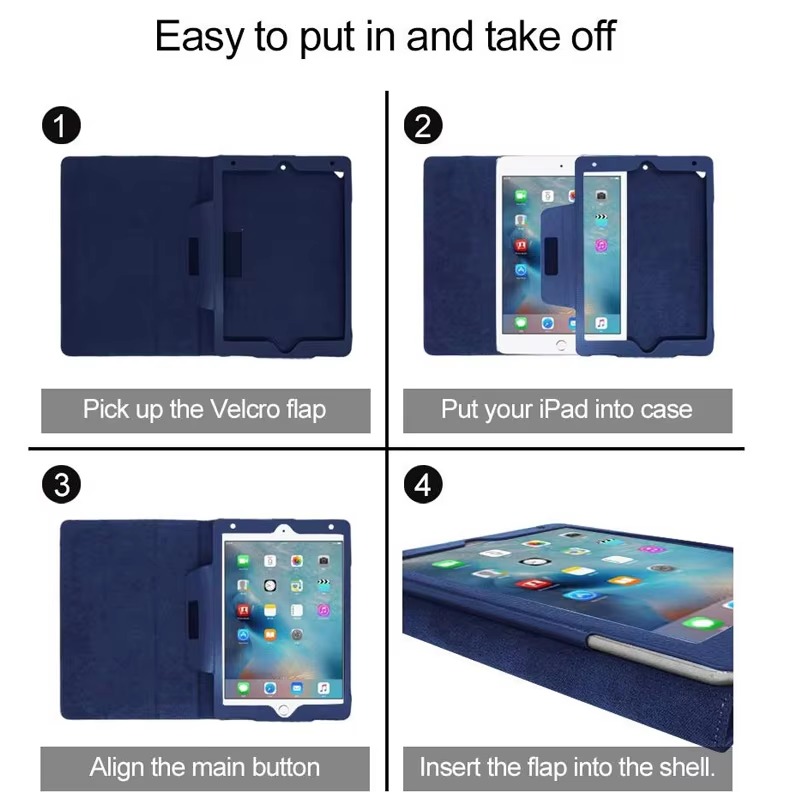 Easy to put in and take off

1

Pick up the Velcro flap

2

Put your iPad into case

3

Align the main button

4

Insert the flap into the shell.