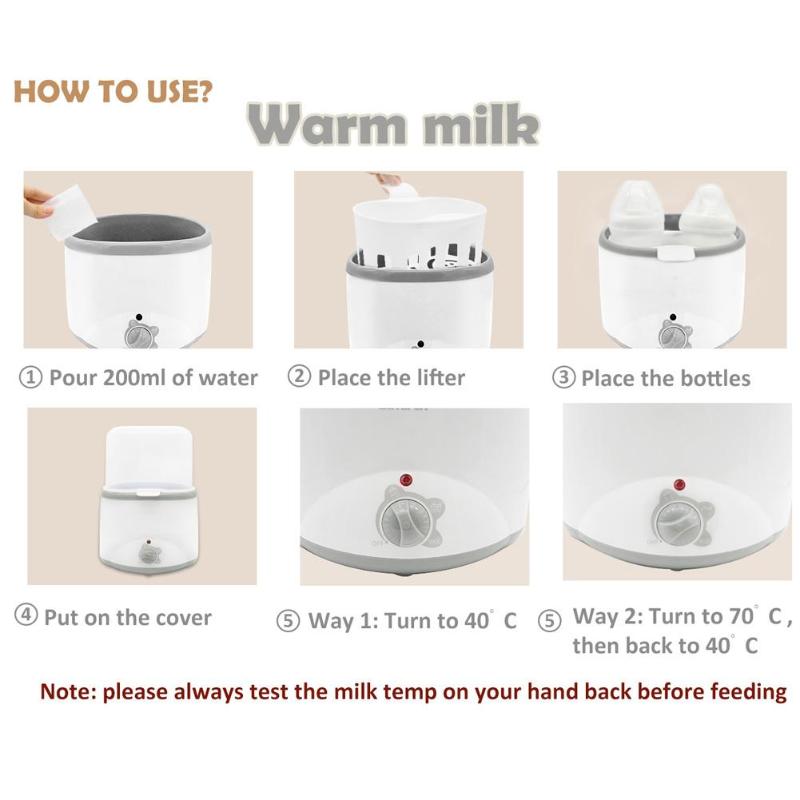 HOW TO USE?

Warm milk

① Pour 200ml of water

② Place the lifter

③ Place the bottles

④ Put on the cover

⑤ Way 1: Turn to 40° C

⑤ Way 2: Turn to 70° C , then back to 40° C

Note: please always test the milk temp on your hand back before feeding