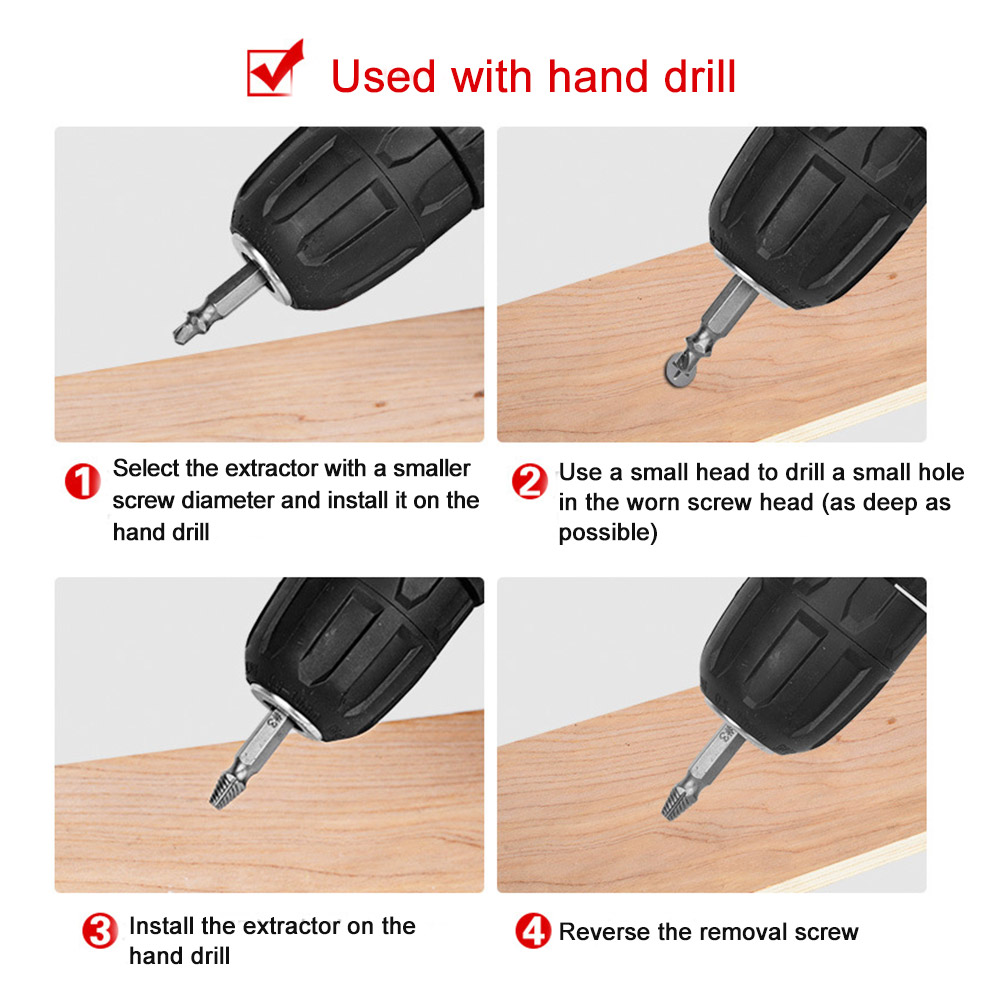 Used with hand drill

1 Select the extractor with a smaller screw diameter and install it on the hand drill

2 Use a small head to drill a small hole in the worn screw head (as deep as possible)

3 Install the extractor on the hand drill

4 Reverse the removal screw