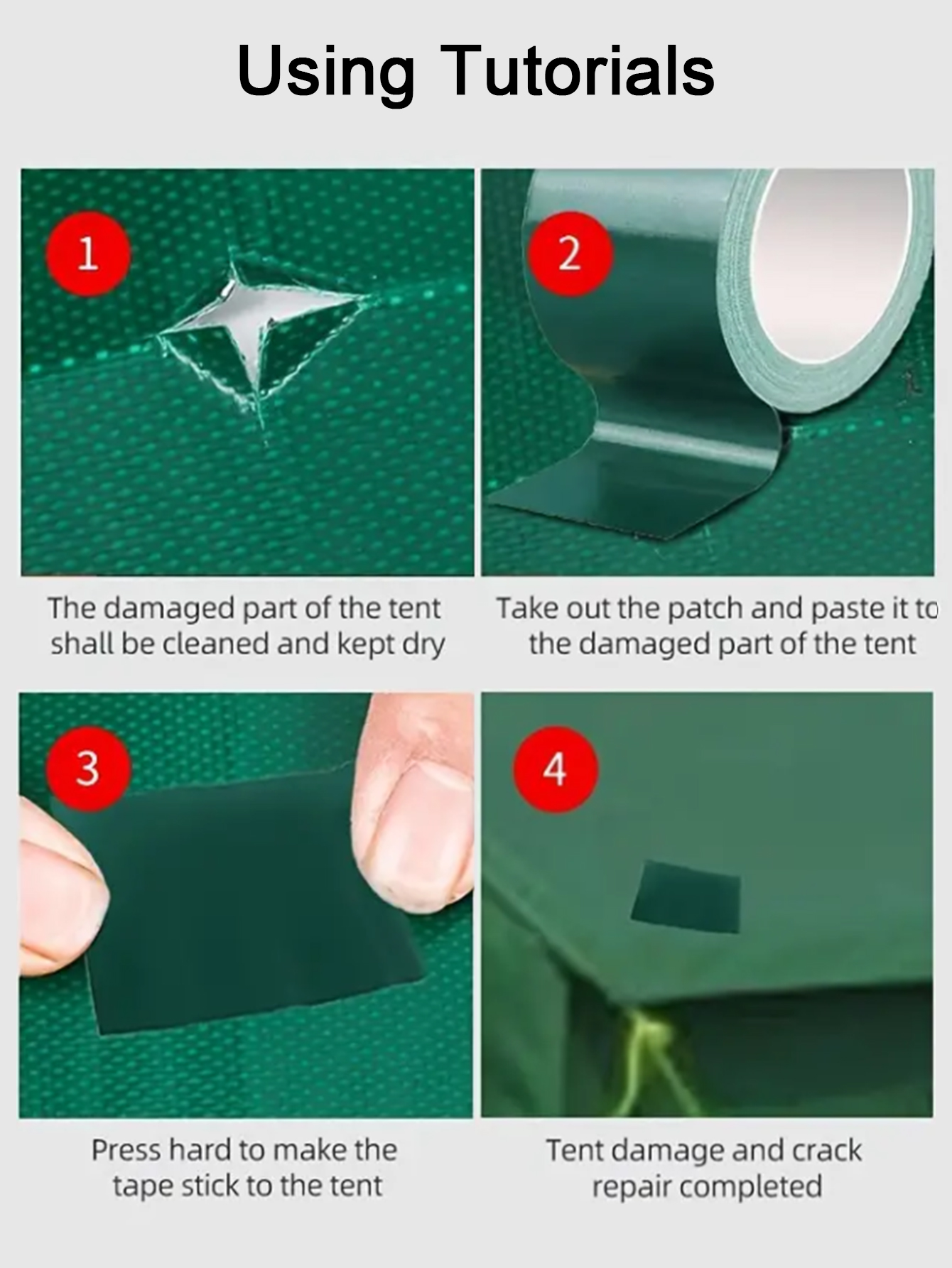 Using Tutorials

1

The damaged part of the tent shall be cleaned and kept dry

2

Take out the patch and paste it to the damaged part of the tent

3

Press hard to make the tape stick to the tent

4

Tent damage and crack repair completed