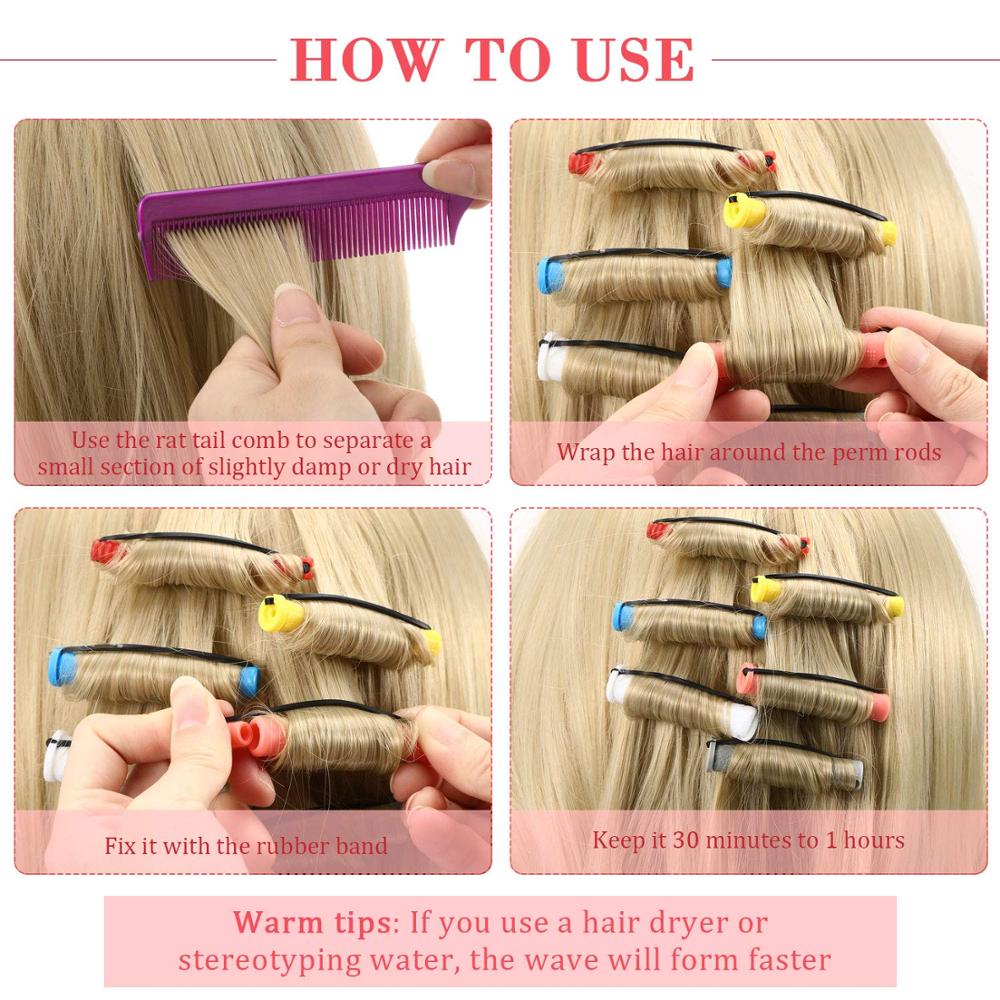 HOW TO USE

Use the rat tail comb to separate a small section of slightly damp or dry hair

Wrap the hair around the perm rods

Fix it with the rubber band

Keep it 30 minutes to 1 hours

Warm tips: If you use a hair dryer or stereotyping water, the wave will form faster