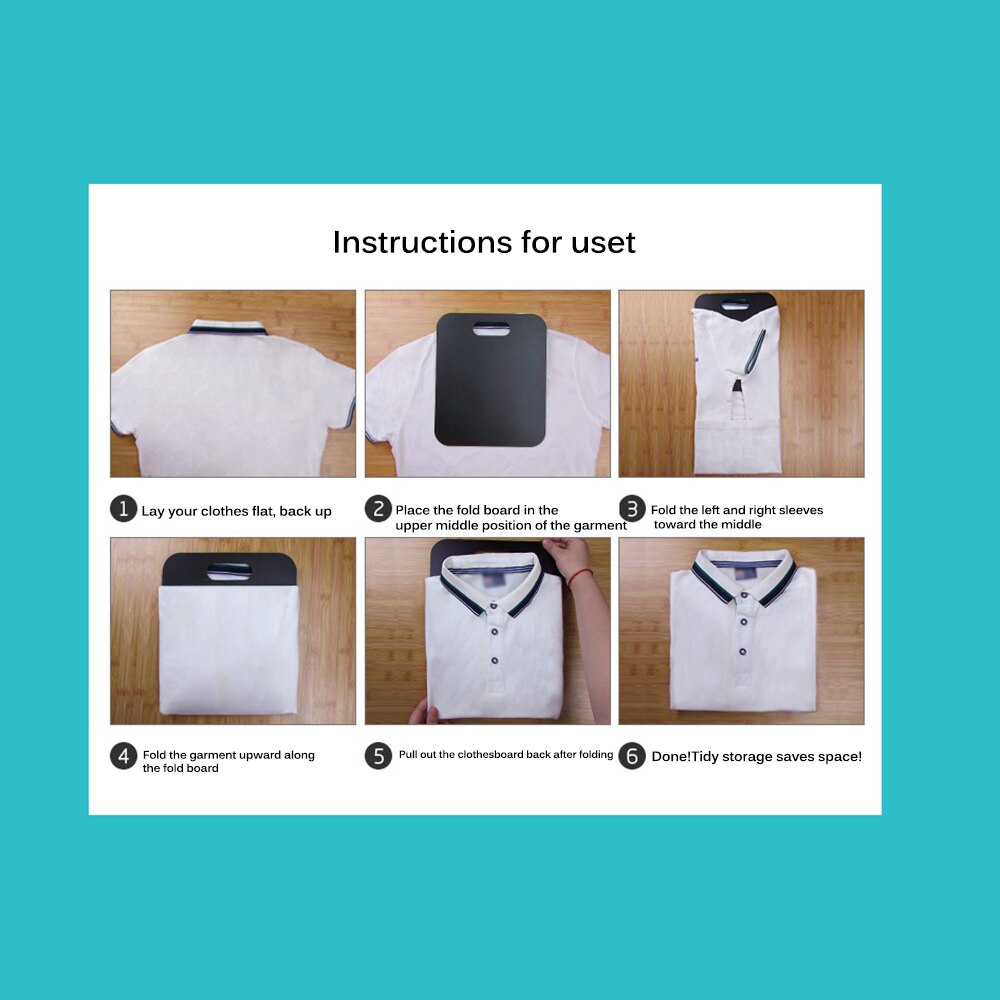 Instructions for uset

1 Lay your clothes flat, back up

2 Place the fold board in the upper middle position of the garment

3 Fold the left and right sleeves toward the middle

4 Fold the garment upward along the fold board

5 Pull out the clothesboard back after folding

6 Done!Tidy storage saves space!