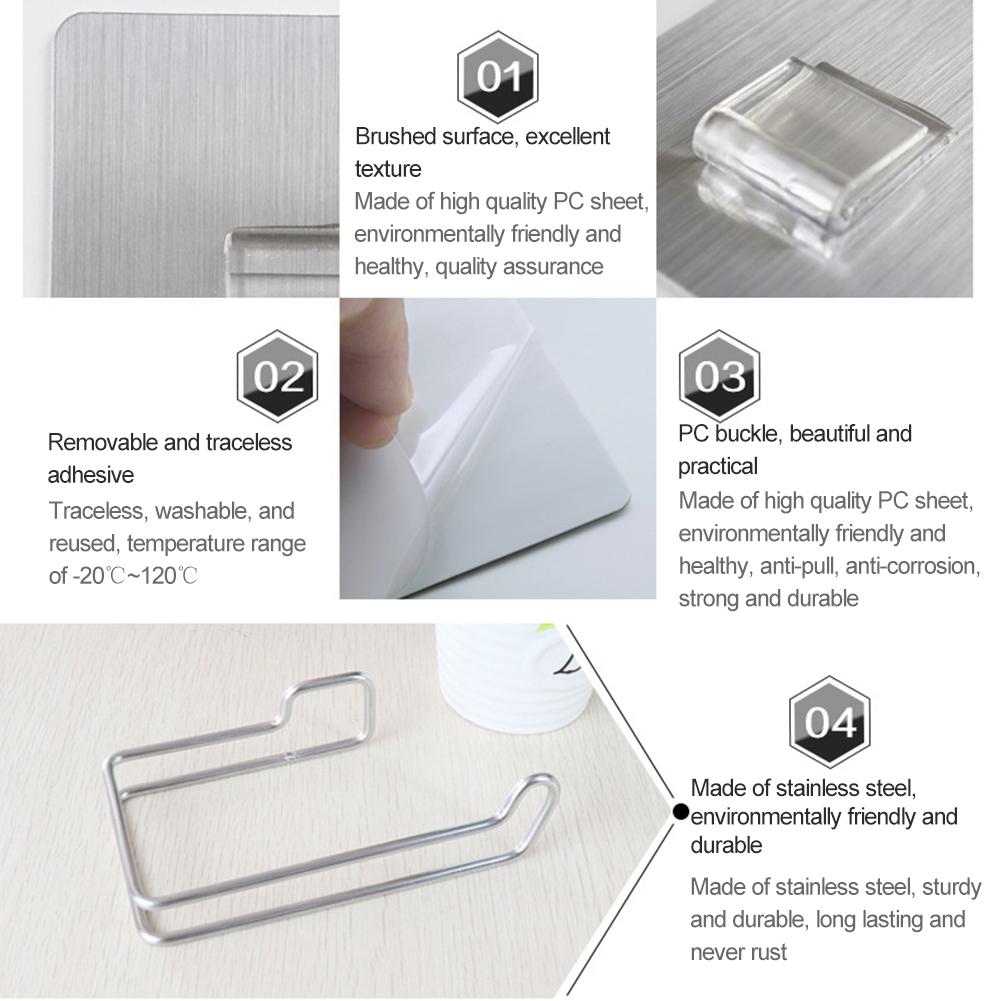 01

Brushed surface, excellent texture

Made of high quality PC sheet, environmentally friendly and healthy, quality assurance

02

Removable and traceless adhesive

Traceless, washable, and reused, temperature range of -20℃~120℃

03

PC buckle, beautiful and practical

Made of high quality PC sheet, environmentally friendly and healthy, anti-pull, anti-corrosion, strong and durable

04

Made of stainless steel, environmentally friendly and durable

Made of stainless steel, sturdy and durable, long lasting and never rust