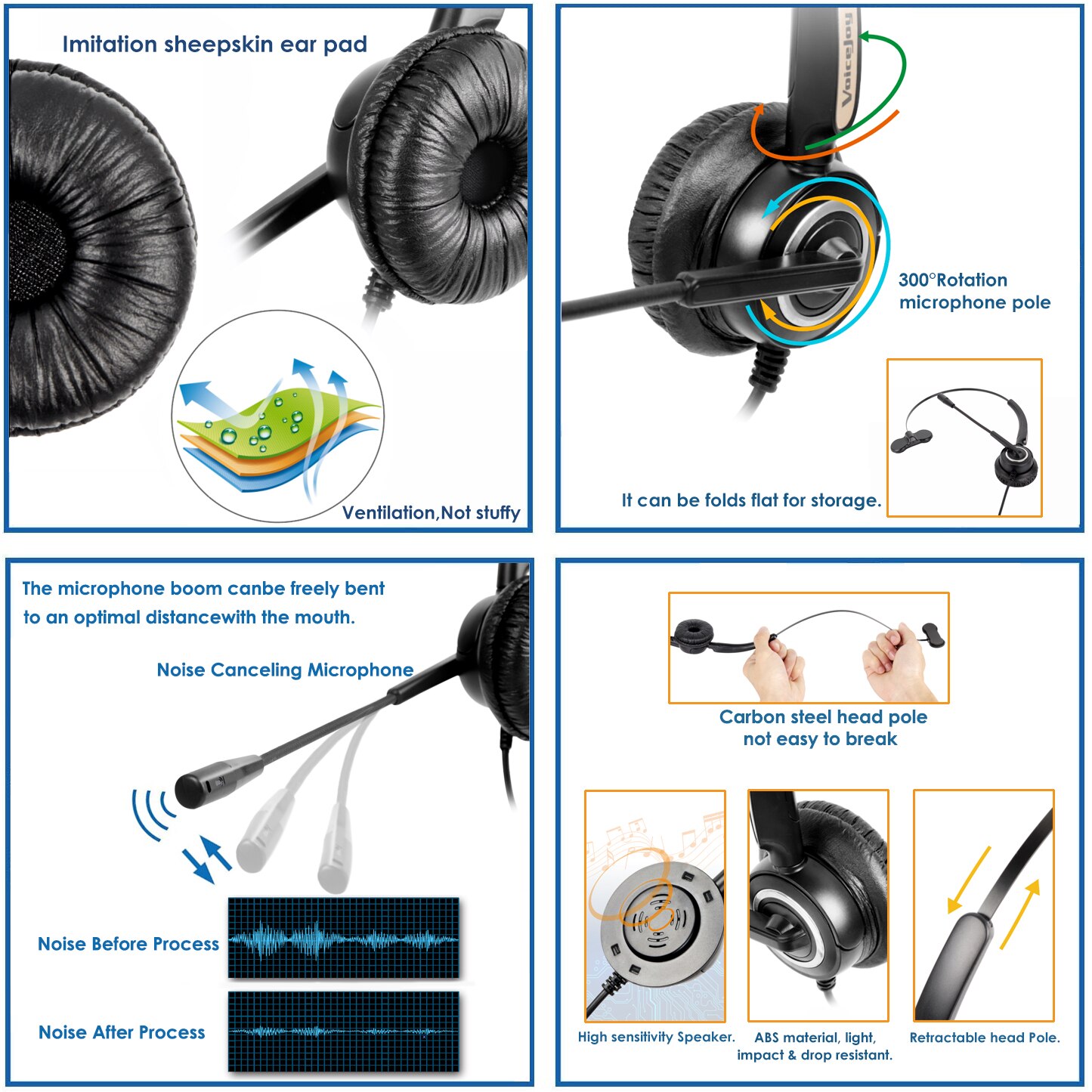 Imitation sheepskin ear pad

Ventilation,Not stuffy

VoiceJoy

300°Rotation microphone pole

It can be folds flat for storage.

The microphone boom canbe freely bent to an optimal distancewith the mouth.

Noise Canceling Microphone

Noise Before Process

Noise After Process

Carbon steel head pole not easy to break

High sensitivity Speaker.

ABS material, light, impact & drop resistant.

Retractable head Pole.