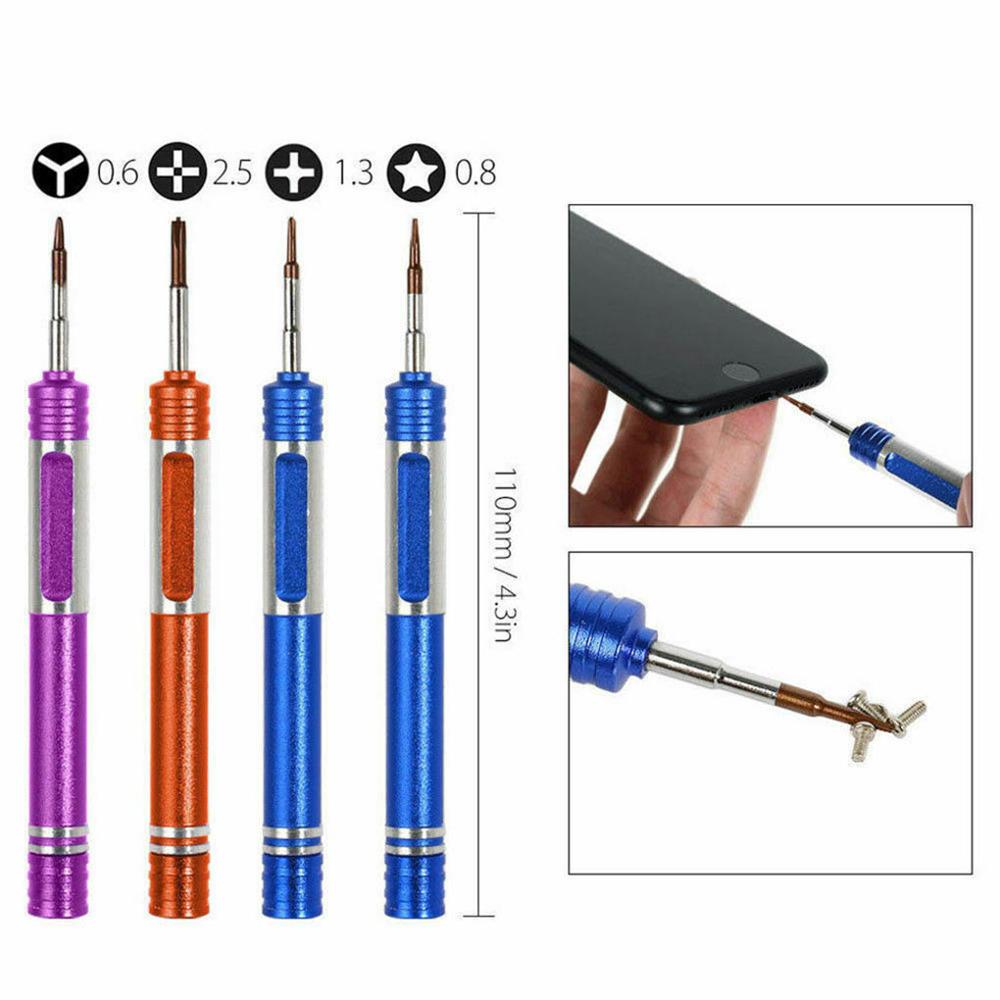 0.6 2.5 1.3 0.8

110mm / 4.3in