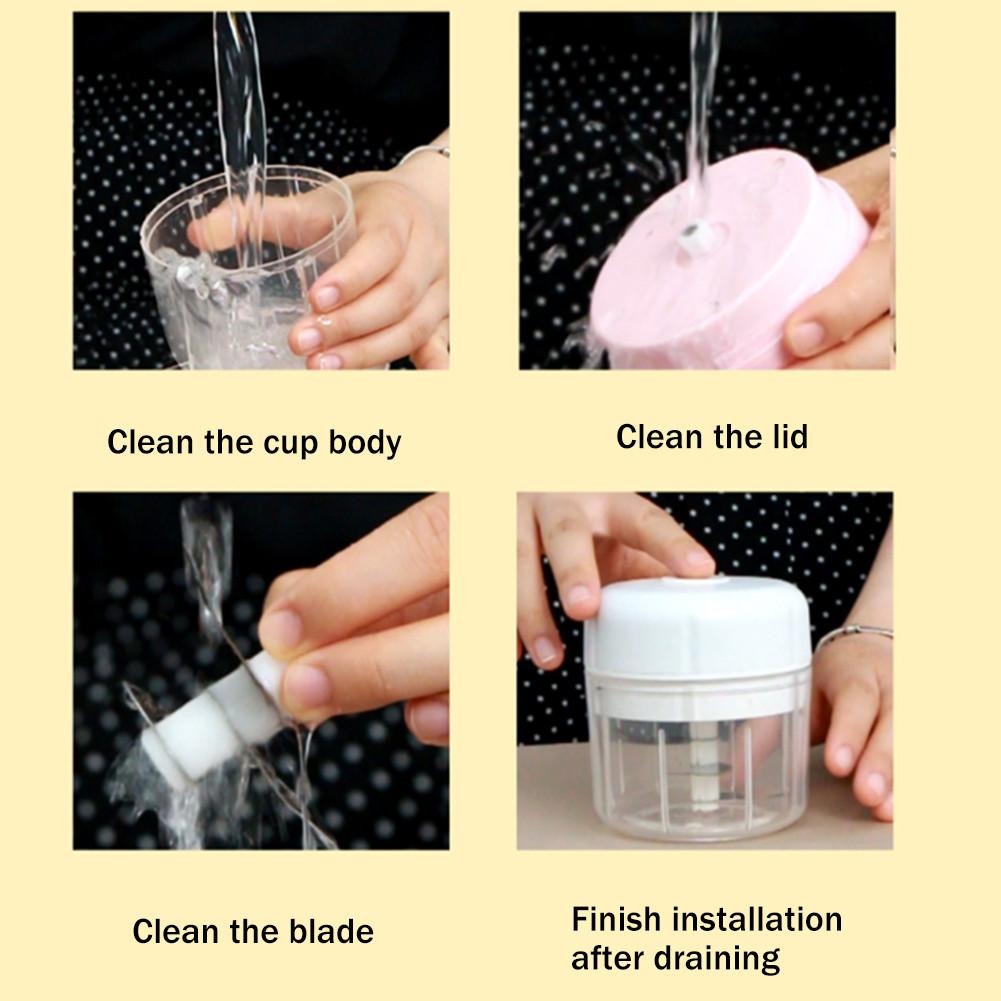 Clean the cup body

Clean the lid

Clean the blade

Finish installation after draining