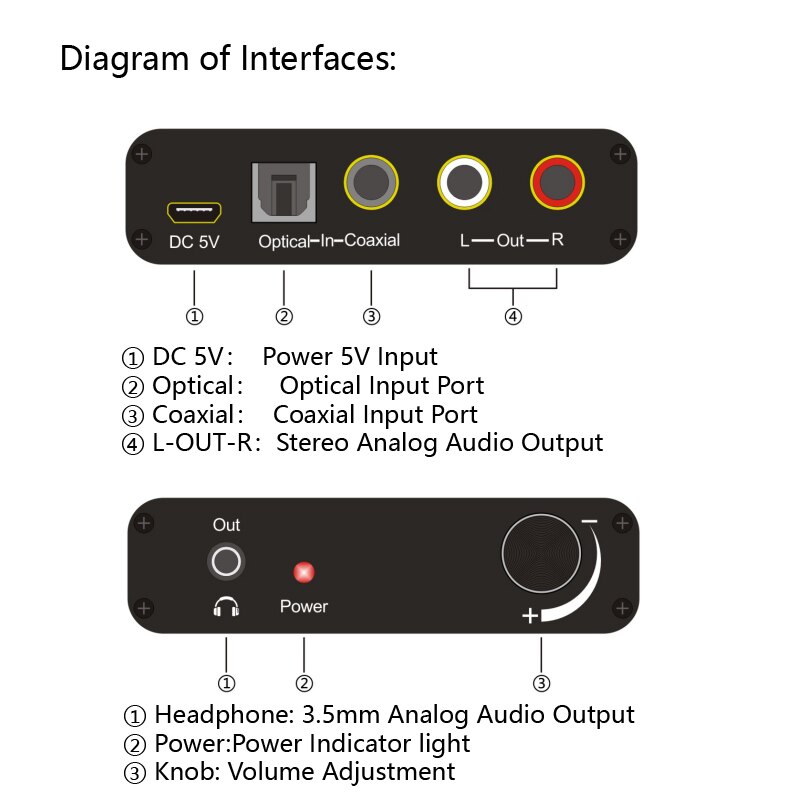 Diagram of Interfaces:

DC 5V

Optical—In—Coaxial

L—Out—R

①

②

③

④

① DC 5V: Power 5V Input
② Optical: Optical Input Port
③ Coaxial: Coaxial Input Port
④ L-OUT-R: Stereo Analog Audio Output

Out

Power

−

+

①

②

③

① Headphone: 3.5mm Analog Audio Output
② Power:Power Indicator light
③ Knob: Volume Adjustment