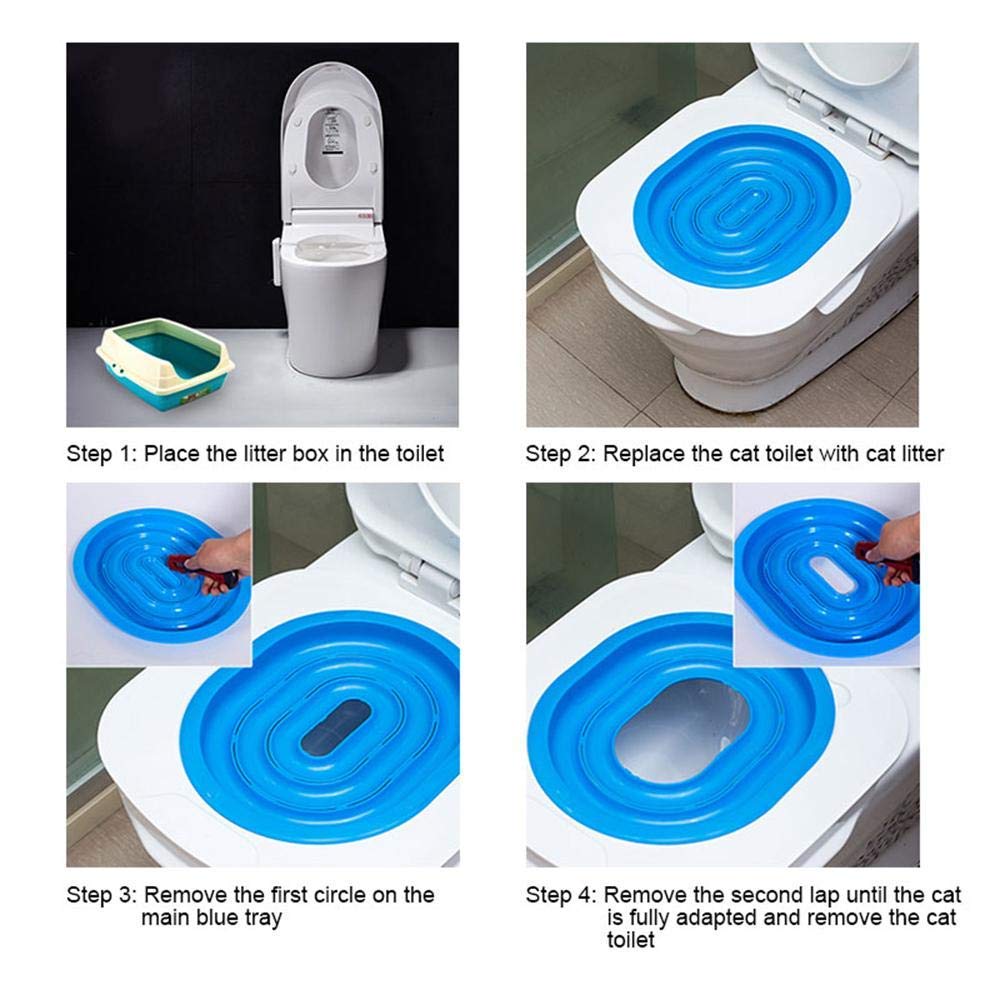 Step 1: Place the litter box in the toilet

Step 2: Replace the cat toilet with cat litter

Step 3: Remove the first circle on the main blue tray

Step 4: Remove the second lap until the cat is fully adapted and remove the cat toilet