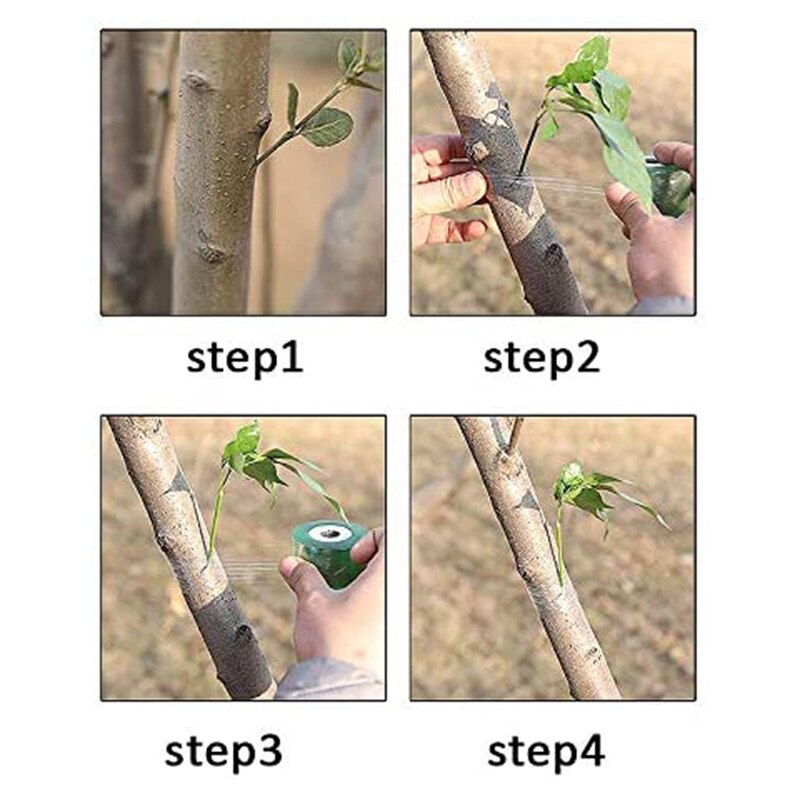 step1

step2

step3

step4