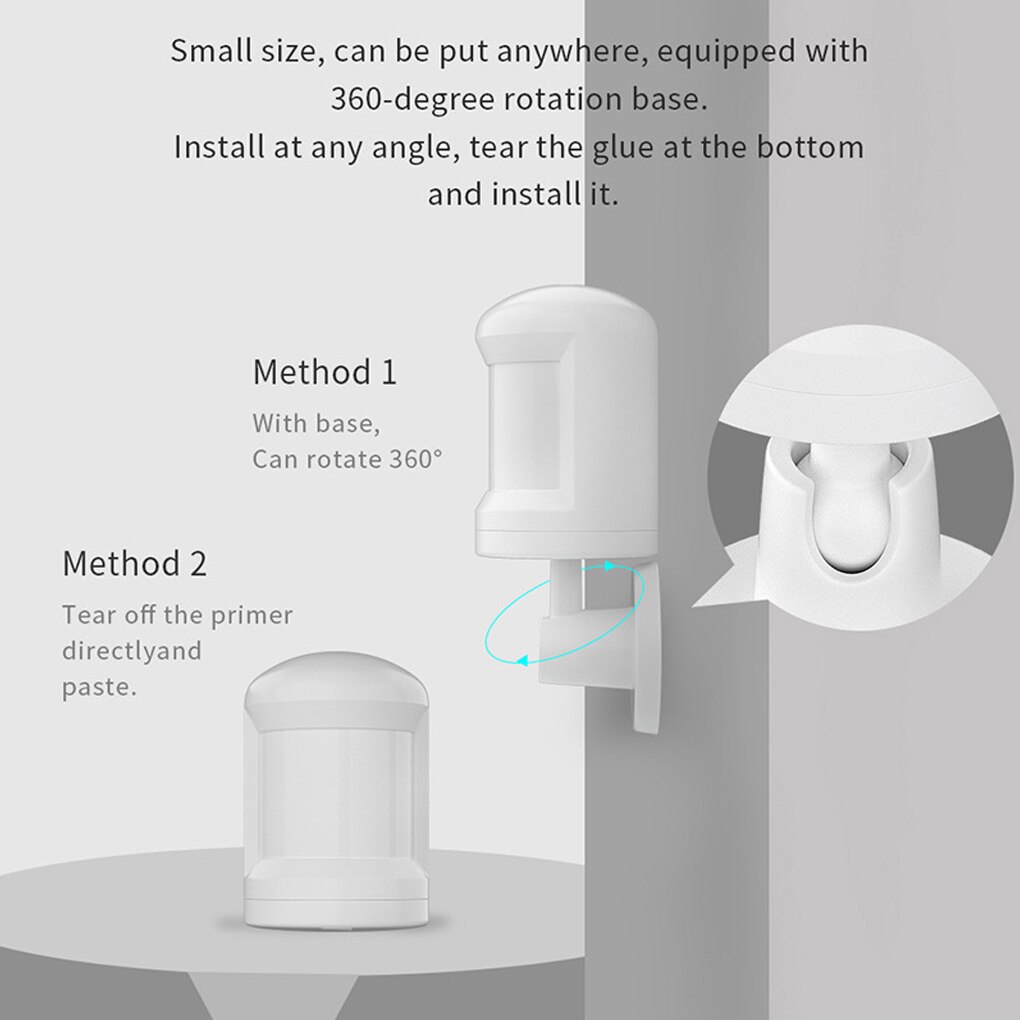 Small size, can be put anywhere, equipped with 360-degree rotation base.
Install at any angle, tear the glue at the bottom and install it.

Method 1
With base,
Can rotate 360°

Method 2
Tear off the primer directlyand paste.