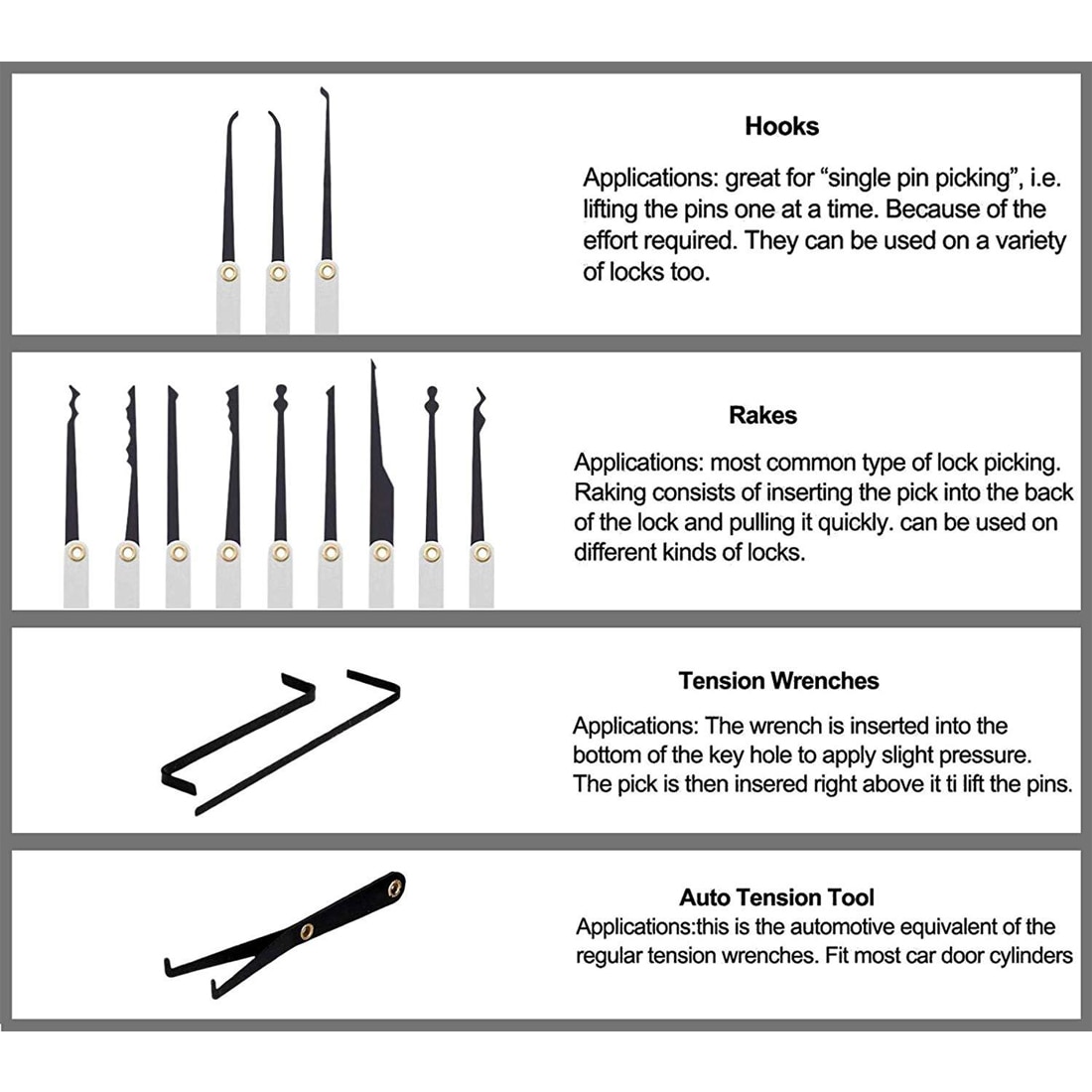 Hooks

Applications: great for “single pin picking”, i.e. lifting the pins one at a time. Because of the effort required. They can be used on a variety of locks too.

Rakes

Applications: most common type of lock picking. Raking consists of inserting the pick into the back of the lock and pulling it quickly. can be used on different kinds of locks.

Tension Wrenches

Applications: The wrench is inserted into the bottom of the key hole to apply slight pressure. The pick is then insered right above it ti lift the pins.

Auto Tension Tool

Applications:this is the automotive equivalent of the regular tension wrenches. Fit most car door cylinders