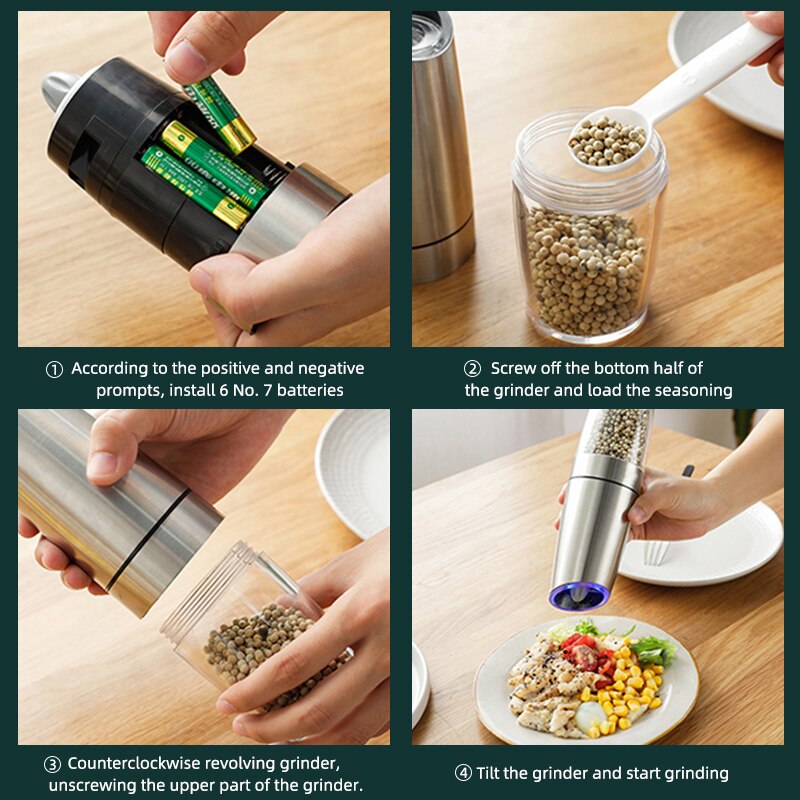 ① According to the positive and negative prompts, install 6 No. 7 batteries

② Screw off the bottom half of the grinder and load the seasoning

③ Counterclockwise revolving grinder, unscrewing the upper part of the grinder.

④ Tilt the grinder and start grinding