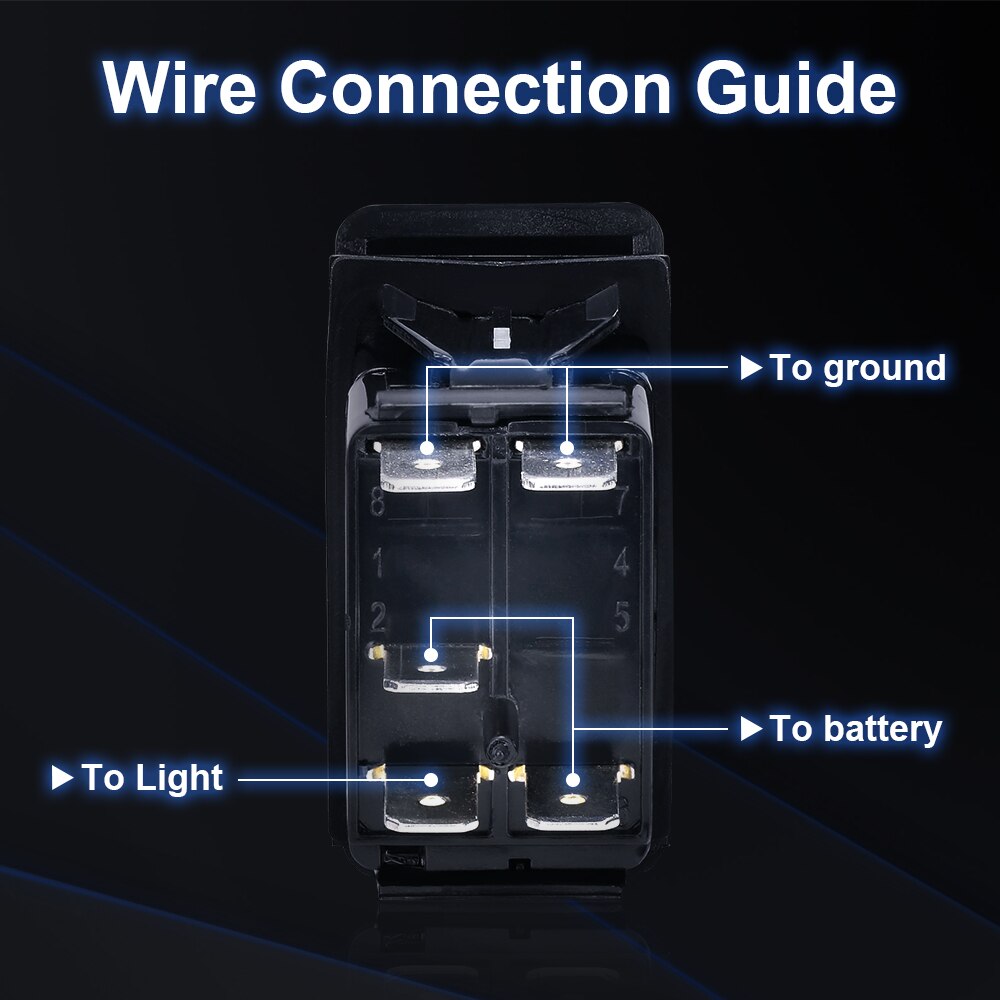 Wire Connection Guide

▶ To ground

8

7

1

4

2

5

▶ To battery

▶ To Light