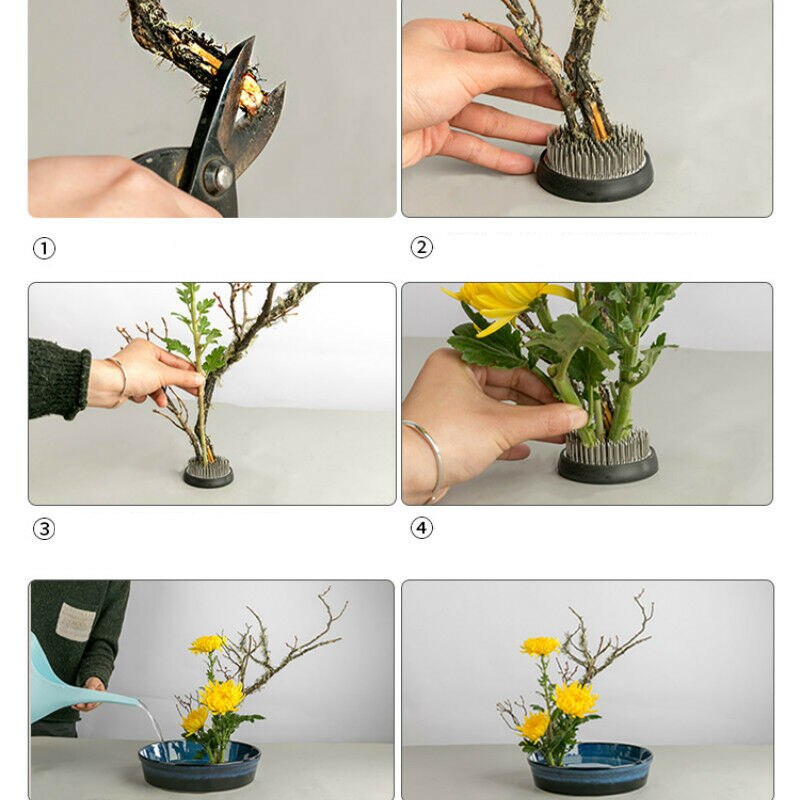 ①

②

③

④