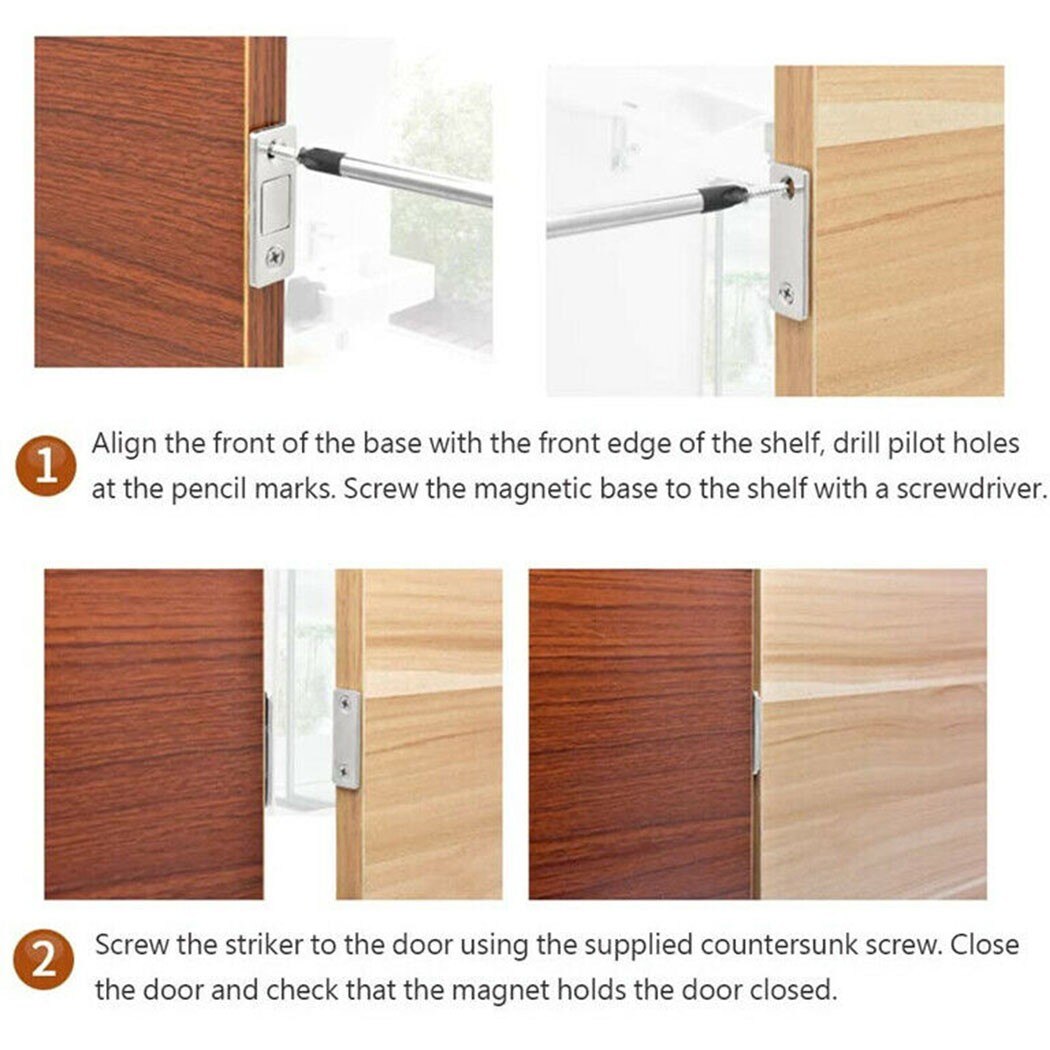 1 Align the front of the base with the front edge of the shelf, drill pilot holes at the pencil marks. Screw the magnetic base to the shelf with a screwdriver.

2 Screw the striker to the door using the supplied countersunk screw. Close the door and check that the magnet holds the door closed.