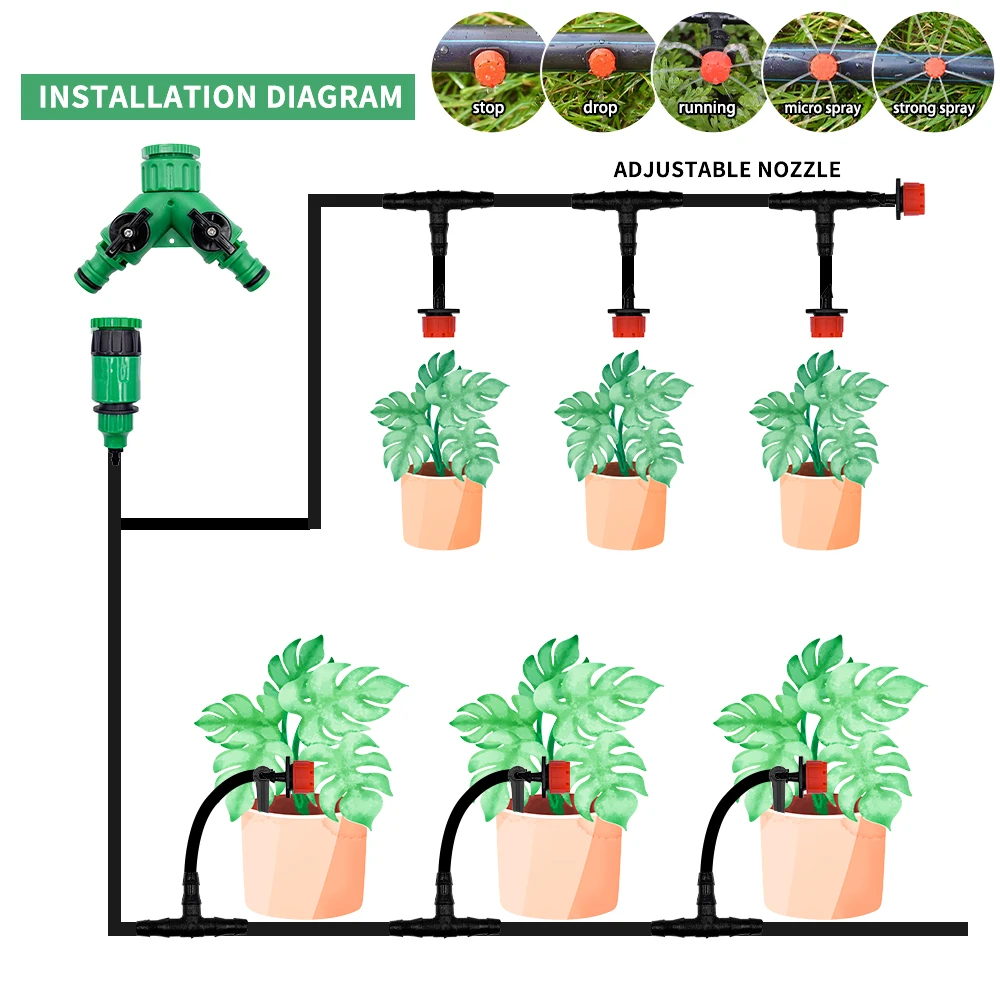 INSTALLATION DIAGRAM

stop

drop

running

micro spray

strong spray

ADJUSTABLE NOZZLE