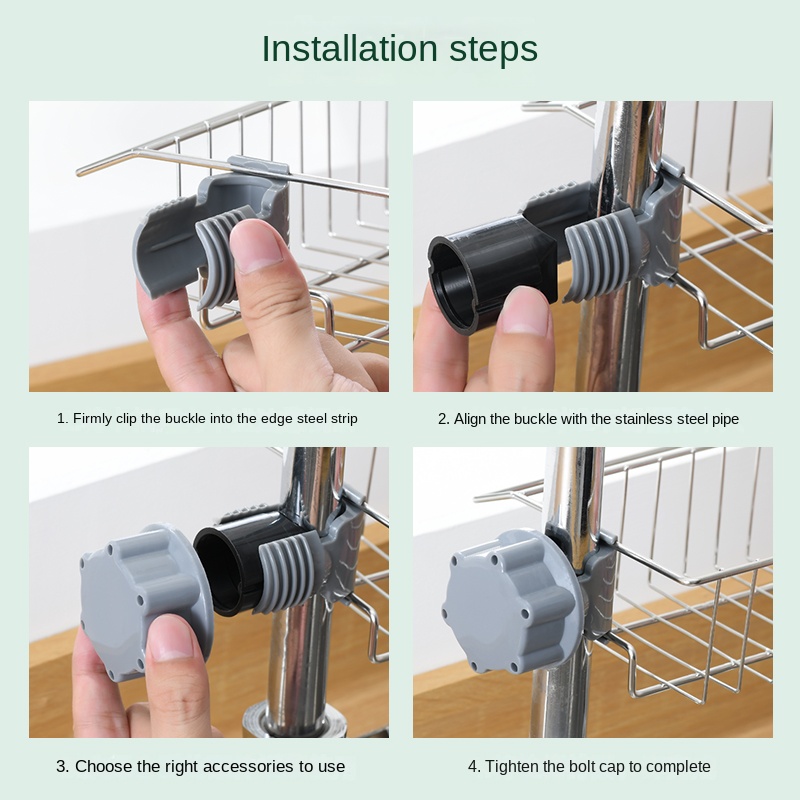 Installation steps

1. Firmly clip the buckle into the edge steel strip

2. Align the buckle with the stainless steel pipe

3. Choose the right accessories to use

4. Tighten the bolt cap to complete