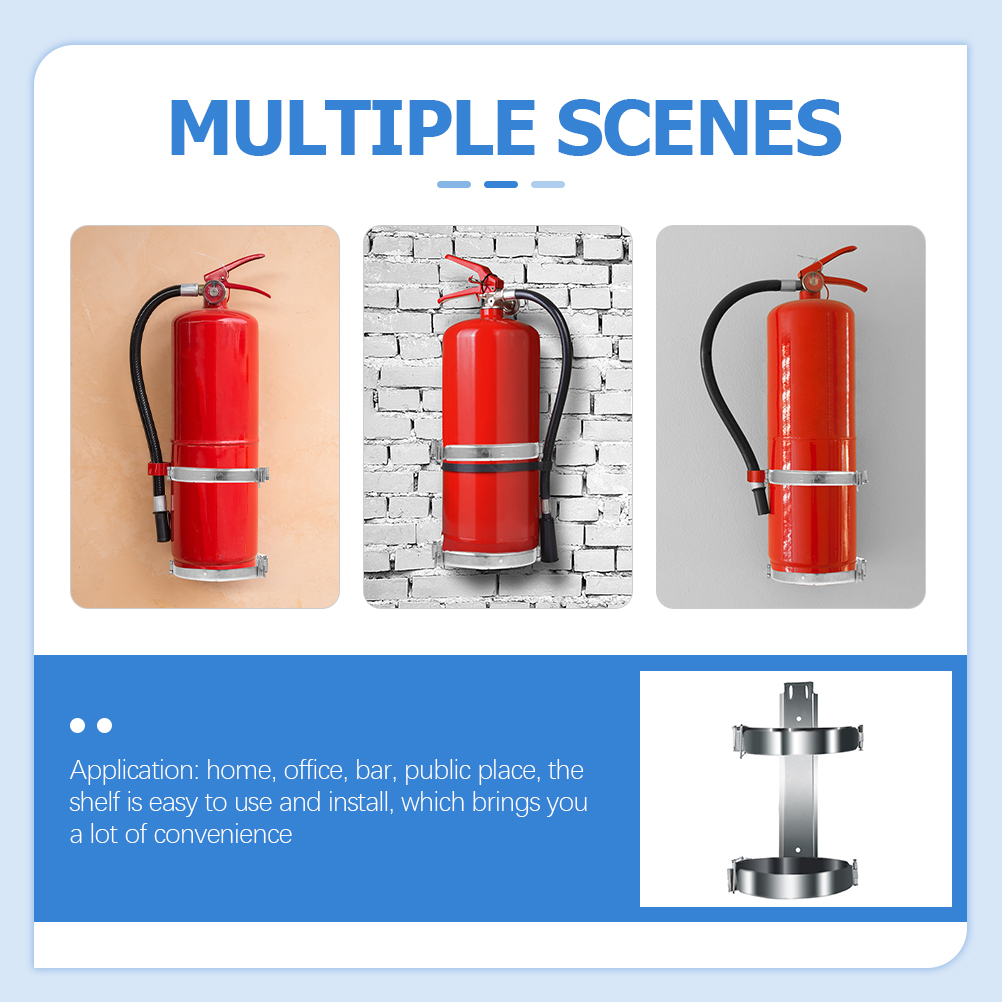 MULTIPLE SCENES

Application: home, office, bar, public place, the shelf is easy to use and install, which brings you a lot of convenience