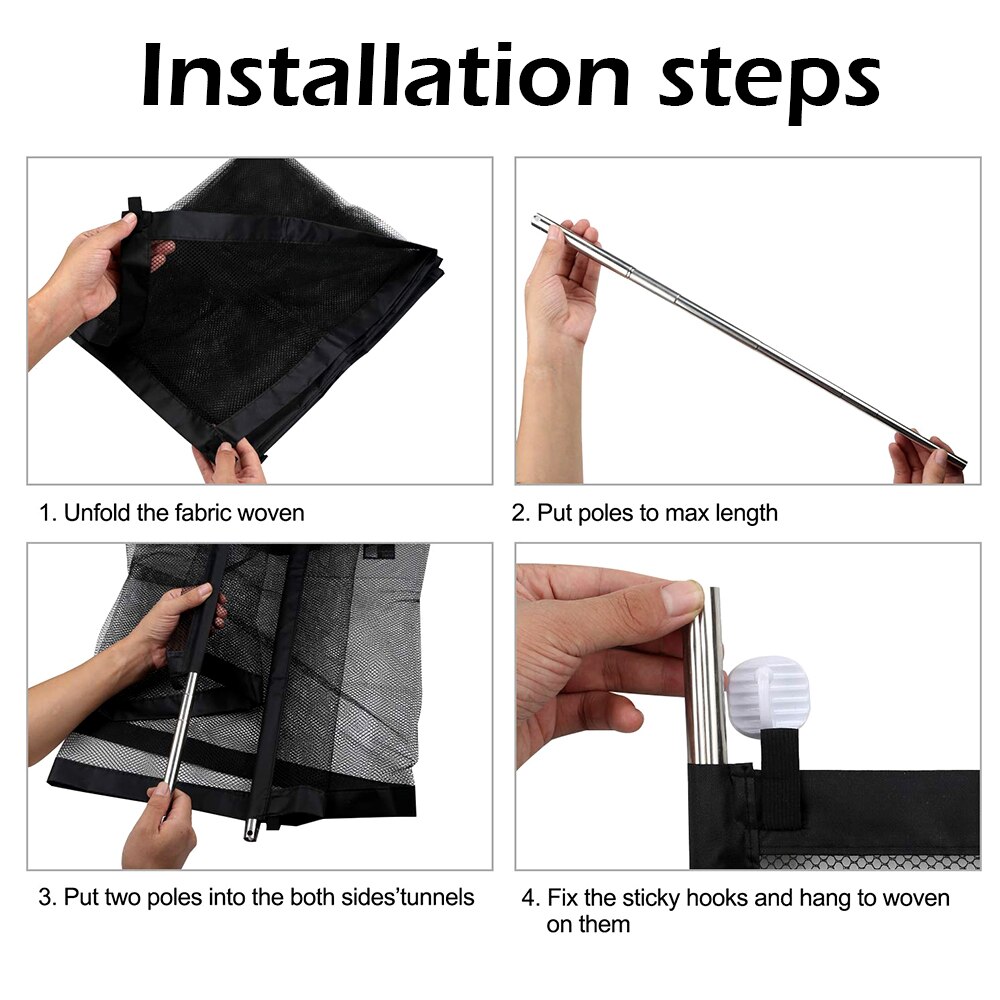 Installation steps

1. Unfold the fabric woven

2. Put poles to max length

3. Put two poles into the both sides'tunnels

4. Fix the sticky hooks and hang to woven on them