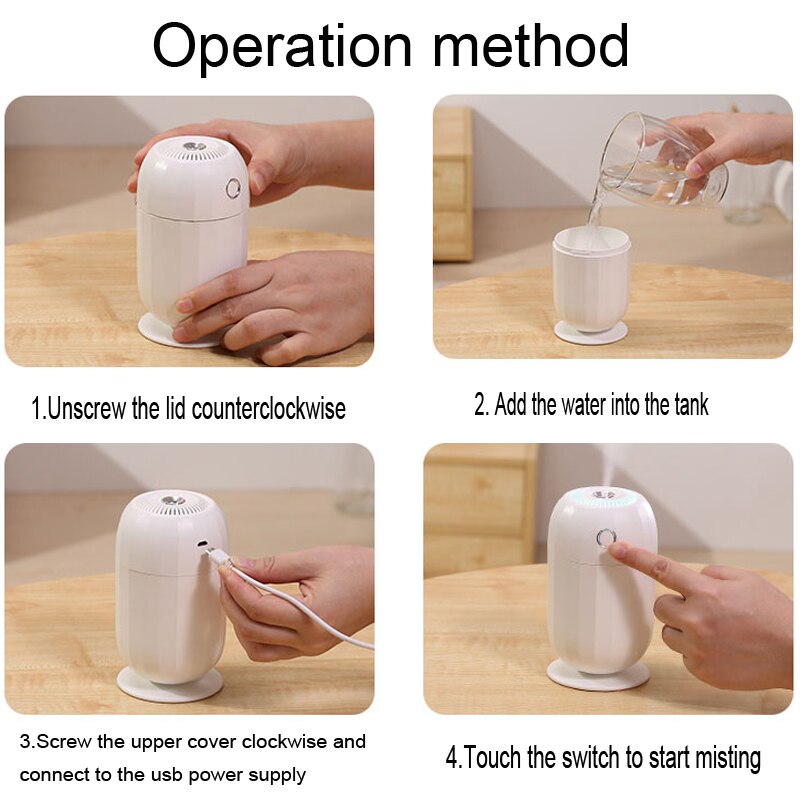 Operation method

1.Unscrew the lid counterclockwise

2. Add the water into the tank

3.Screw the upper cover clockwise and connect to the usb power supply

4.Touch the switch to start misting