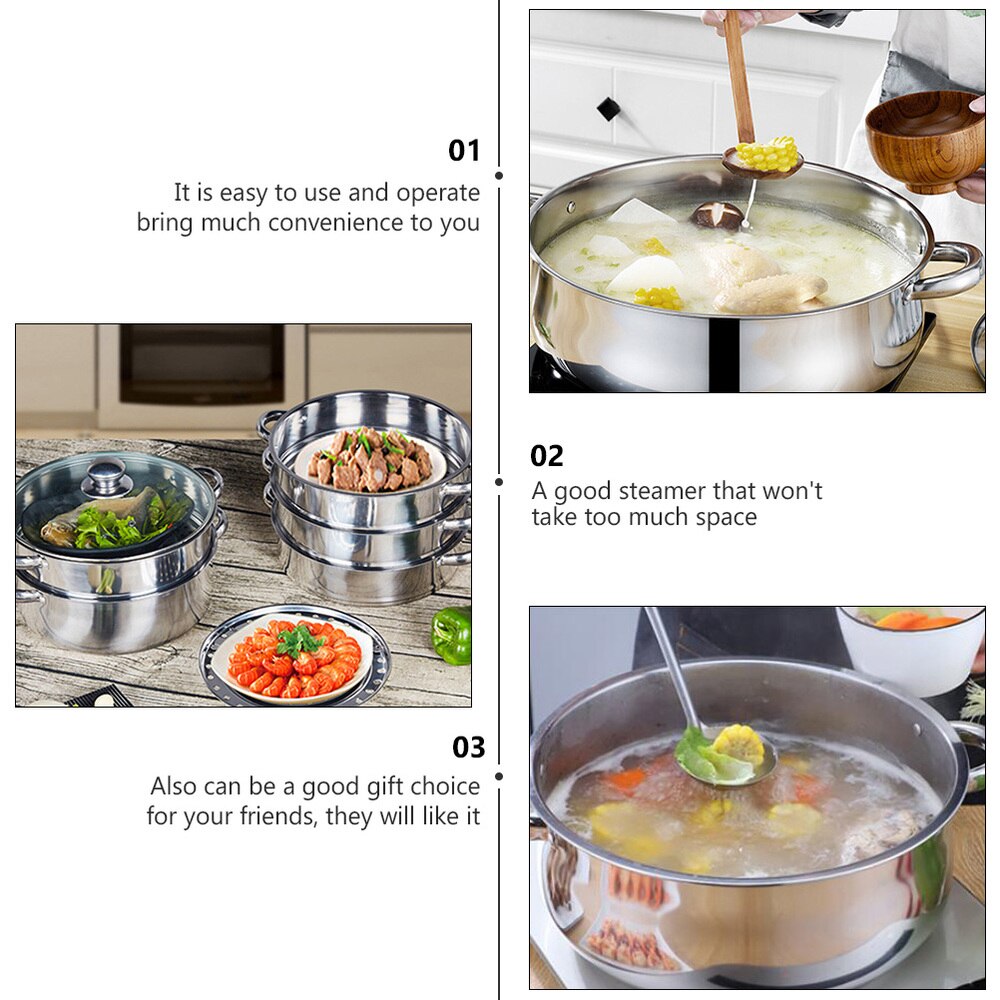 01
It is easy to use and operate bring much convenience to you

02
A good steamer that won't take too much space

03
Also can be a good gift choice for your friends, they will like it