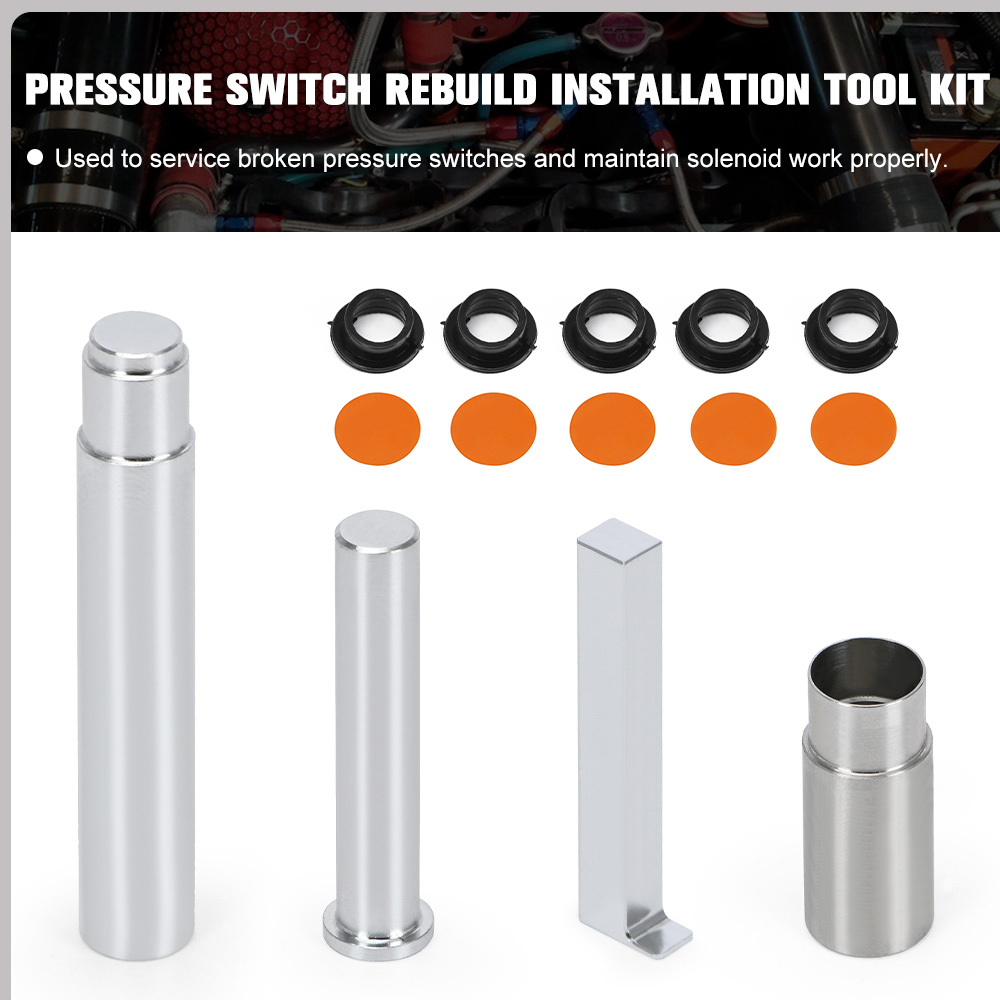 PRESSURE SWITCH REBUILD INSTALLATION TOOL KIT

● Used to service broken pressure switches and maintain solenoid work properly.