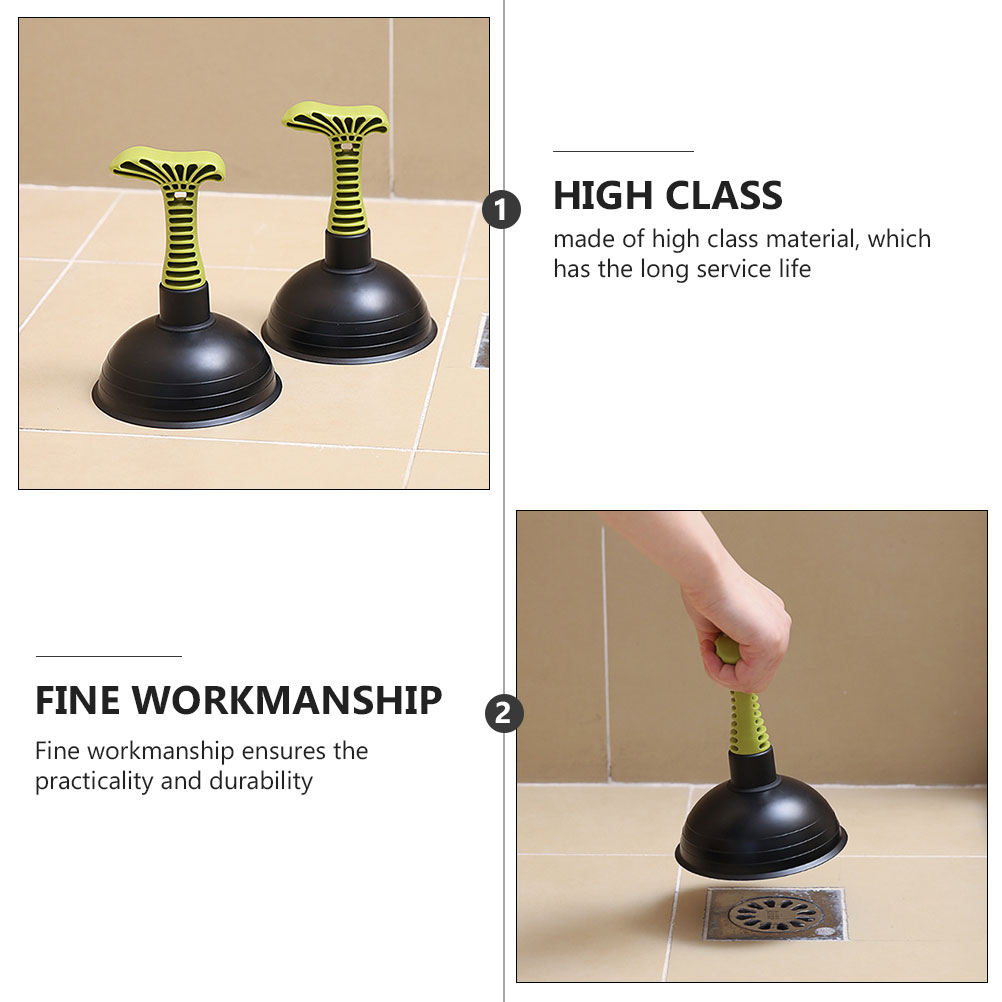 1

HIGH CLASS

made of high class material, which has the long service life

FINE WORKMANSHIP

Fine workmanship ensures the practicality and durability

2