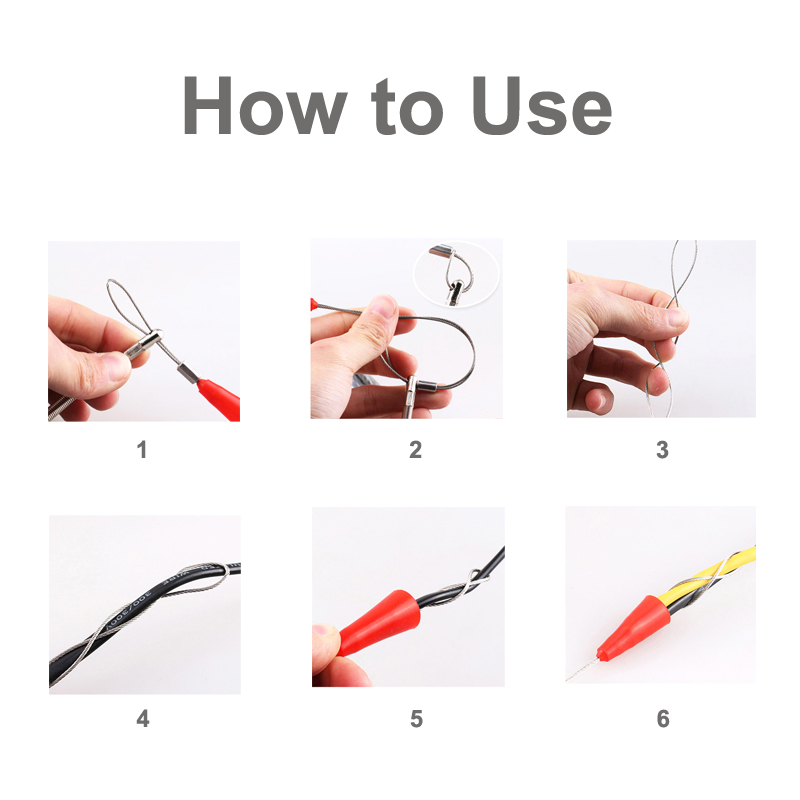 How to Use

1

2

3

4

5

6