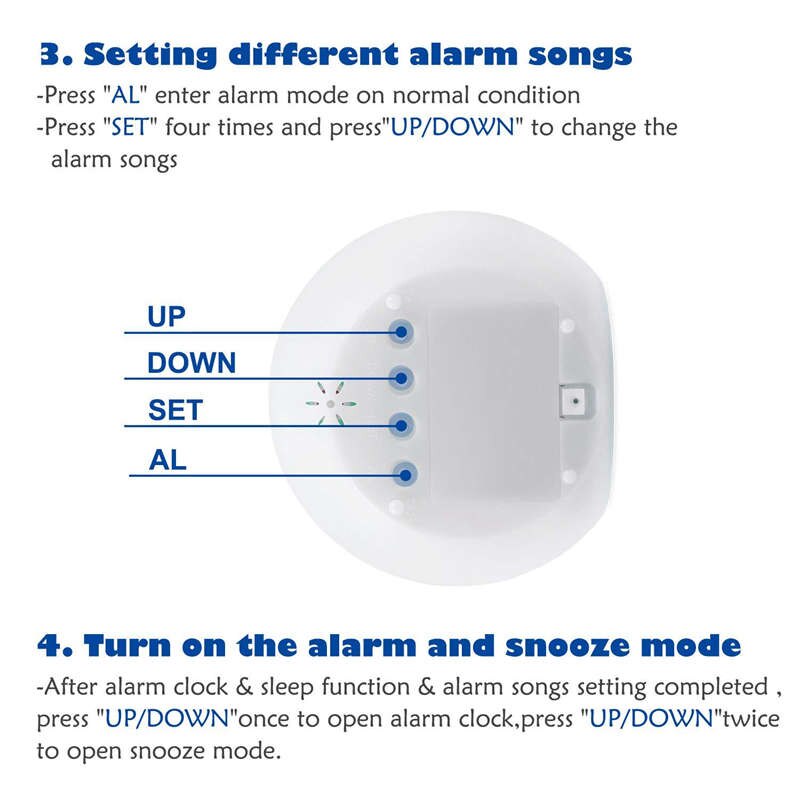 3. Setting different alarm songs

-Press "AL" enter alarm mode on normal condition
-Press "SET" four times and press"UP/DOWN" to change the alarm songs

UP
DOWN
SET
AL

4. Turn on the alarm and snooze mode

-After alarm clock & sleep function & alarm songs setting completed , press "UP/DOWN"once to open alarm clock,press "UP/DOWN"twice to open snooze mode.