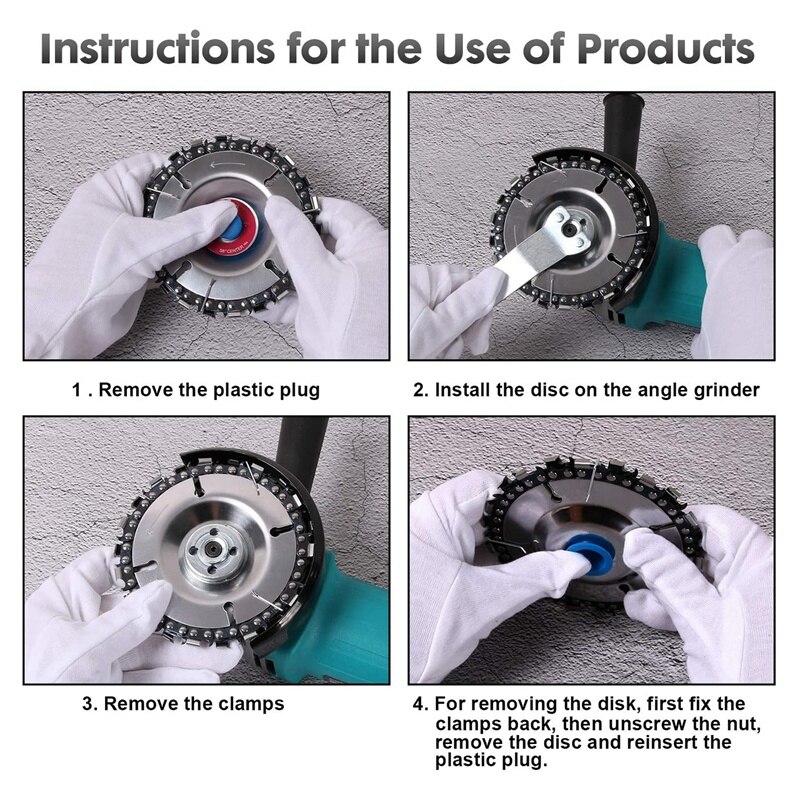 Instructions for the Use of Products

1 . Remove the plastic plug

2. Install the disc on the angle grinder

3. Remove the clamps

4. For removing the disk, first fix the clamps back, then unscrew the nut, remove the disc and reinsert the plastic plug.