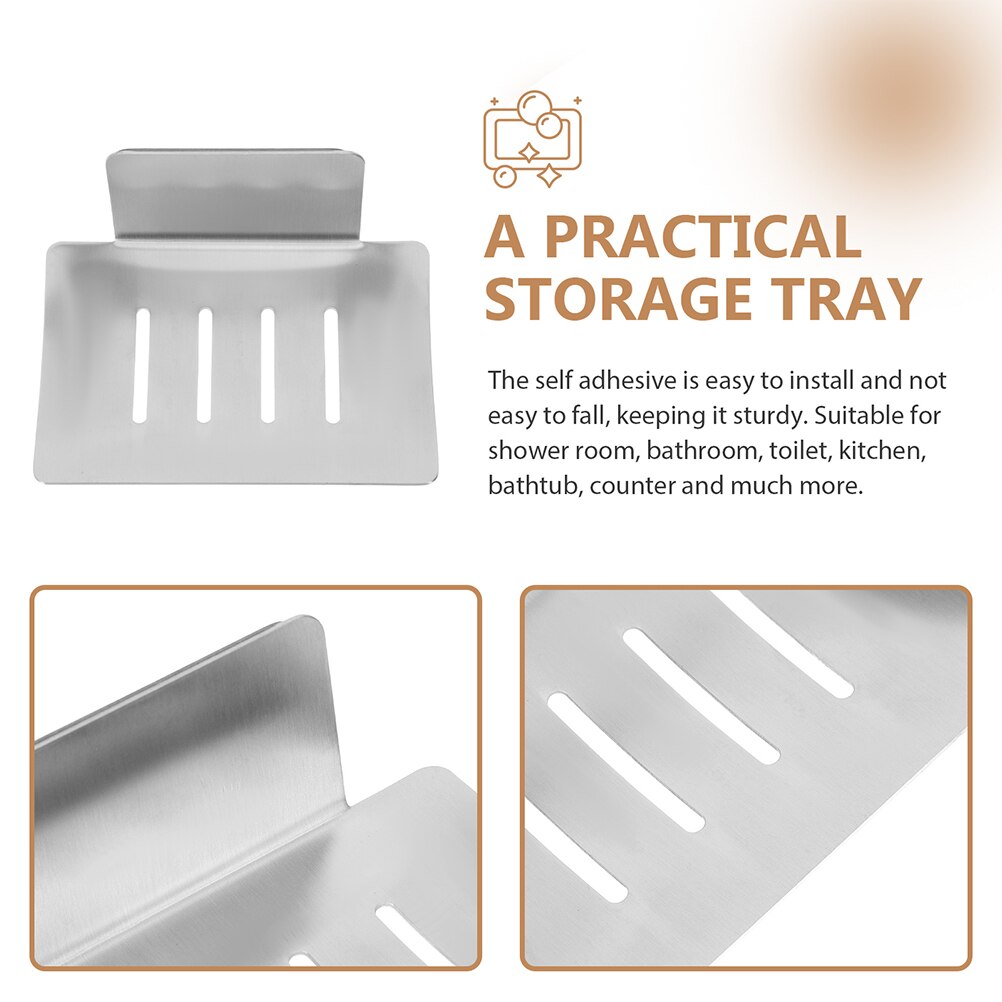 A PRACTICAL STORAGE TRAY

The self adhesive is easy to install and not easy to fall, keeping it sturdy. Suitable for shower room, bathroom, toilet, kitchen, bathtub, counter and much more.