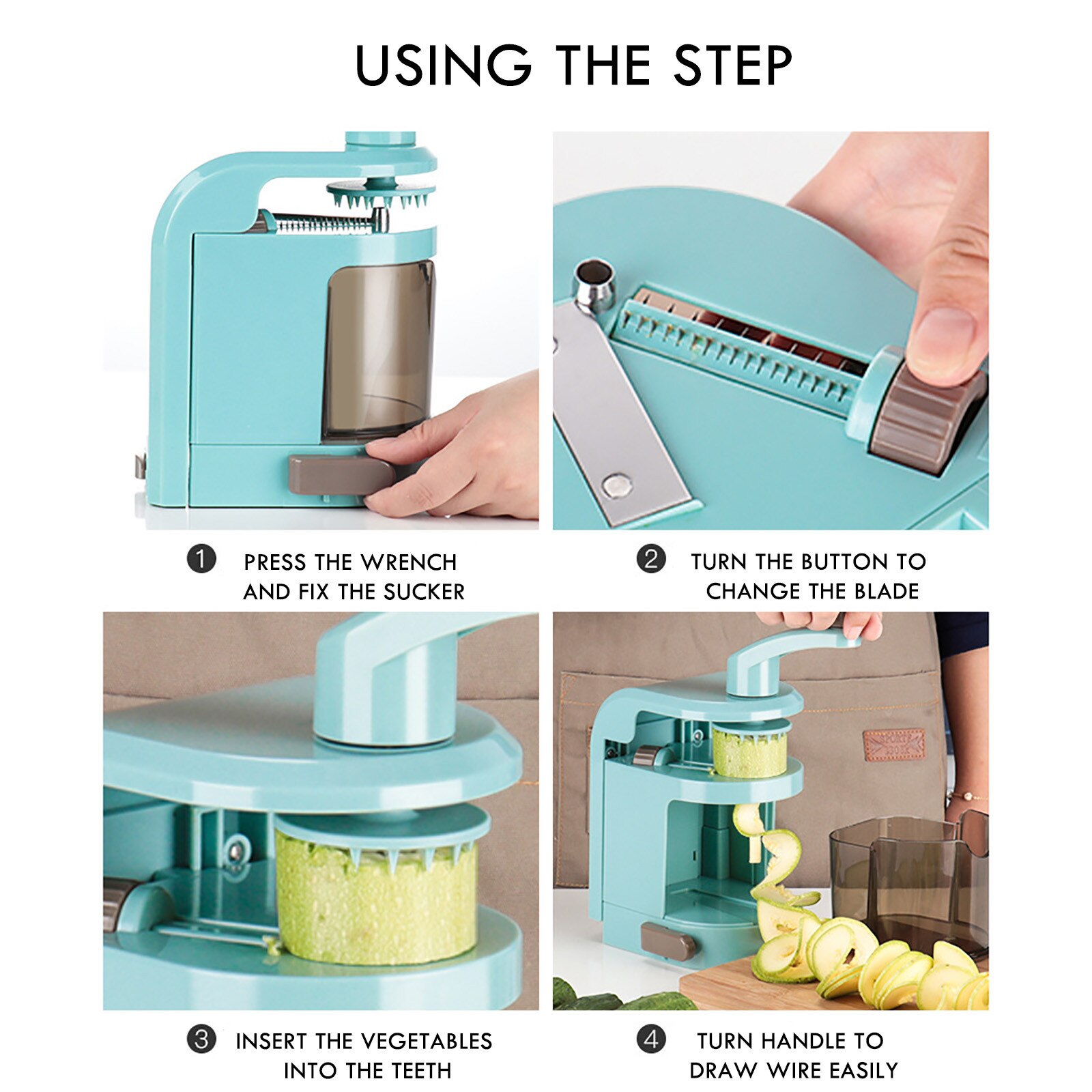 USING THE STEP

1 PRESS THE WRENCH AND FIX THE SUCKER

2 TURN THE BUTTON TO CHANGE THE BLADE

SPORTS BOX

3 INSERT THE VEGETABLES INTO THE TEETH

4 TURN HANDLE TO DRAW WIRE EASILY