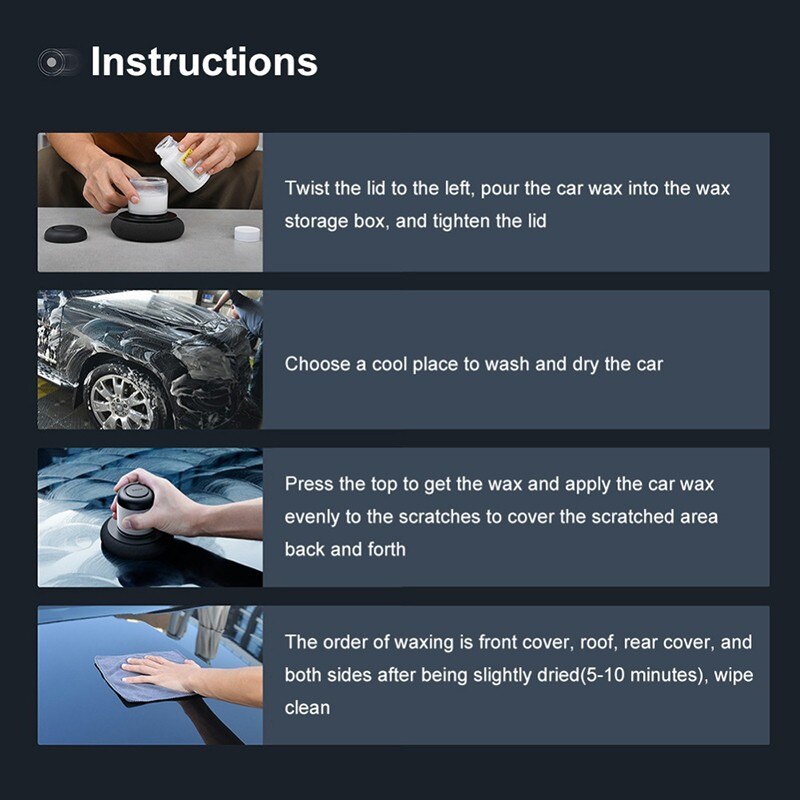 Instructions

Twist the lid to the left, pour the car wax into the wax storage box, and tighten the lid

Choose a cool place to wash and dry the car

Press the top to get the wax and apply the car wax evenly to the scratches to cover the scratched area back and forth

The order of waxing is front cover, roof, rear cover, and both sides after being slightly dried(5-10 minutes), wipe clean