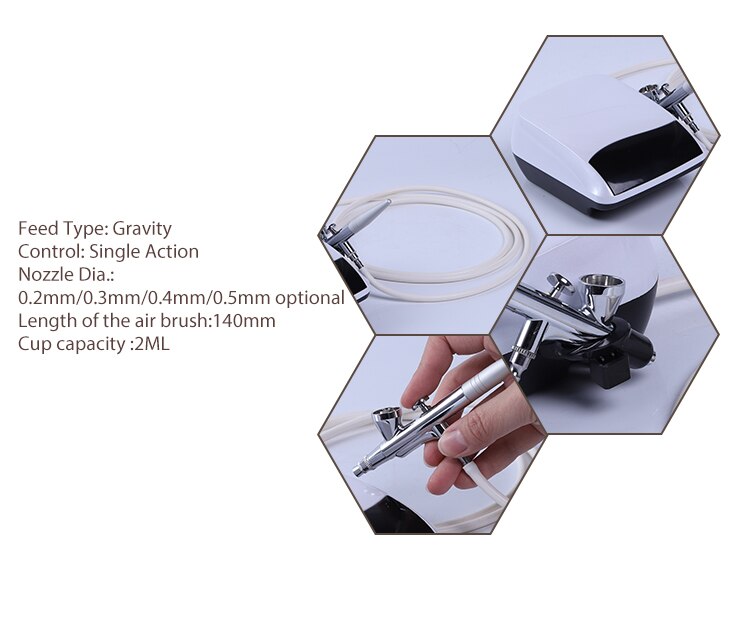 Feed Type: Gravity
Control: Single Action
Nozzle Dia.:
0.2mm/0.3mm/0.4mm/0.5mm optional
Length of the air brush:140mm
Cup capacity :2ML