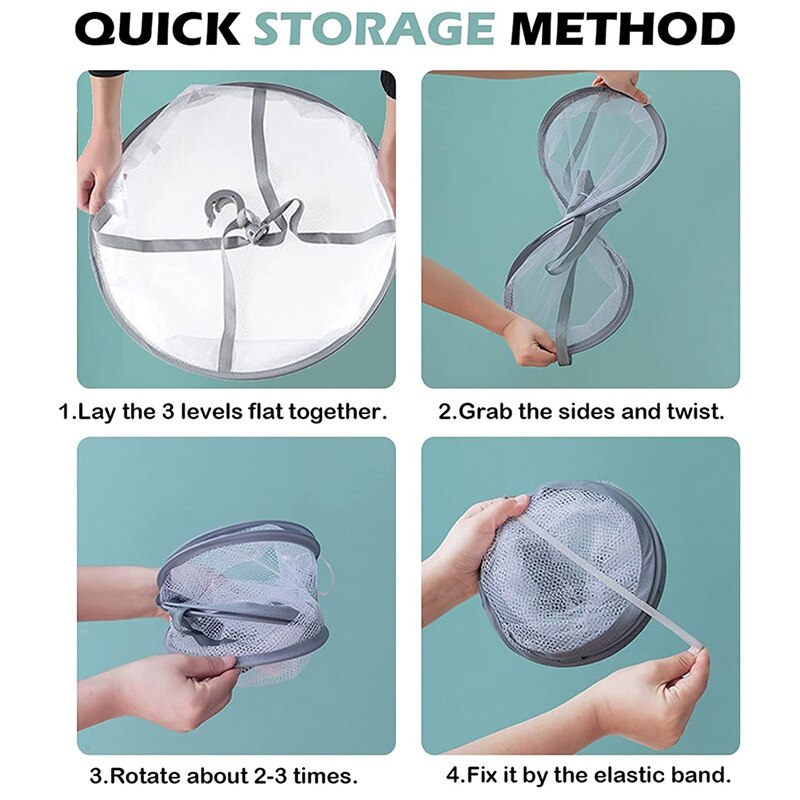 QUICK STORAGE METHOD

1.Lay the 3 levels flat together.

2.Grab the sides and twist.

3.Rotate about 2-3 times.

4.Fix it by the elastic band.