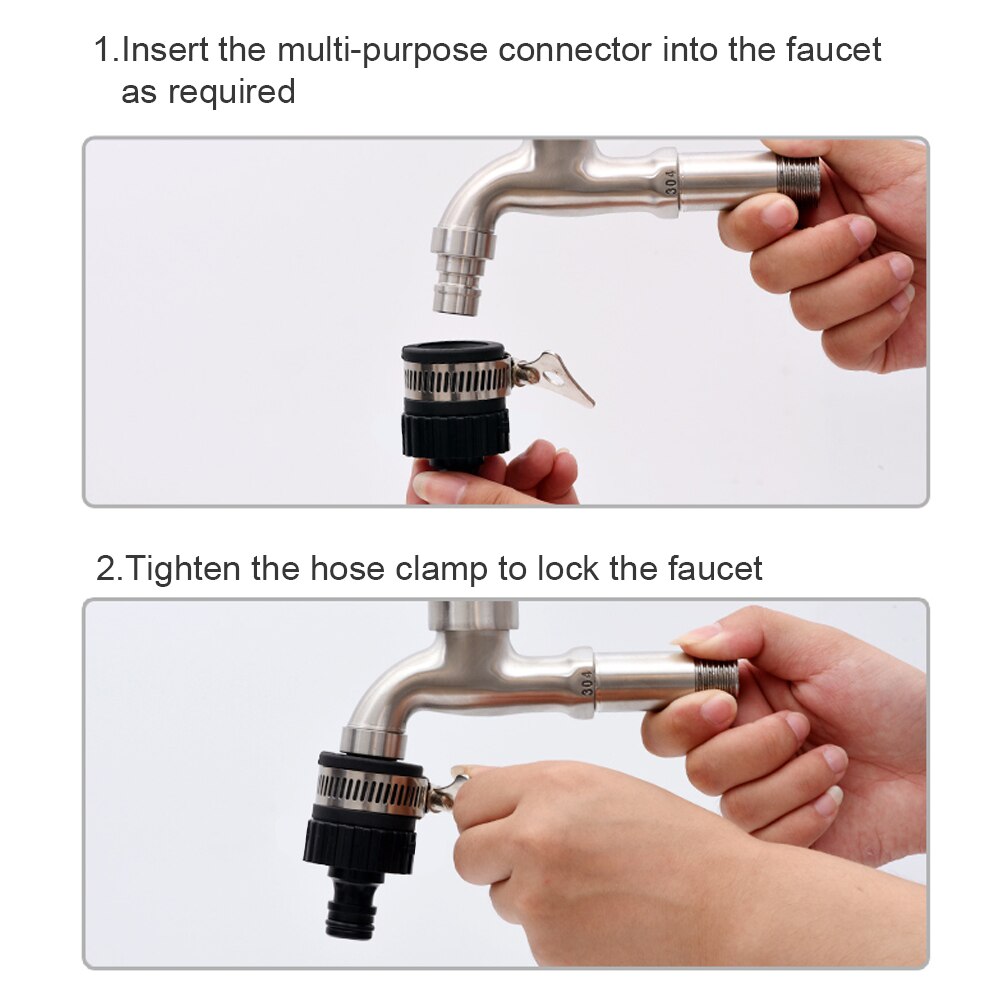 1.Insert the multi-purpose connector into the faucet as required

304

2.Tighten the hose clamp to lock the faucet

304