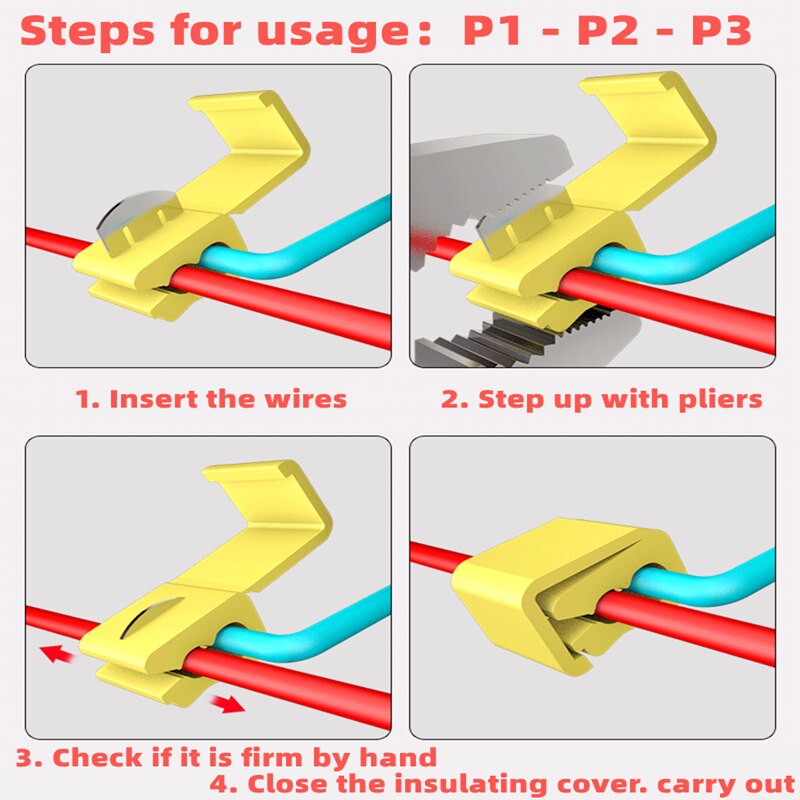 Steps for usage： P1 - P2 - P3

1. Insert the wires

2. Step up with pliers

3. Check if it is firm by hand

4. Close the insulating cover. carry out